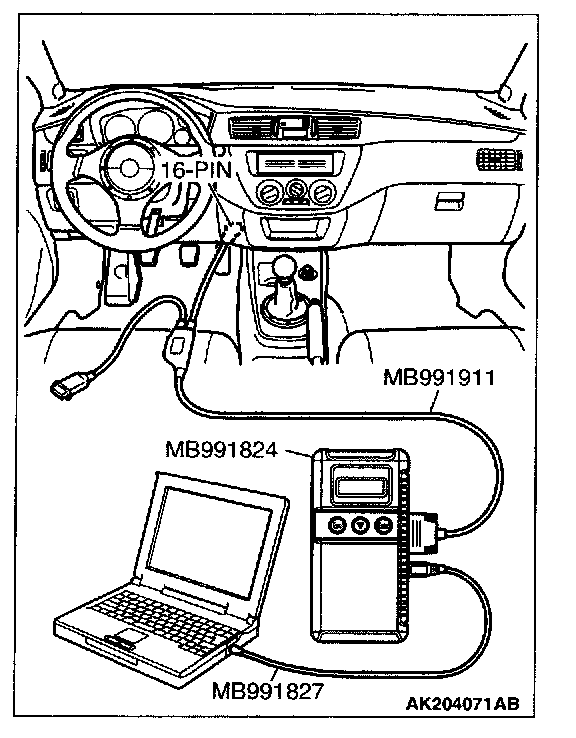 16-PIN

MB991911

MB991824

MB991827

AK204071AB