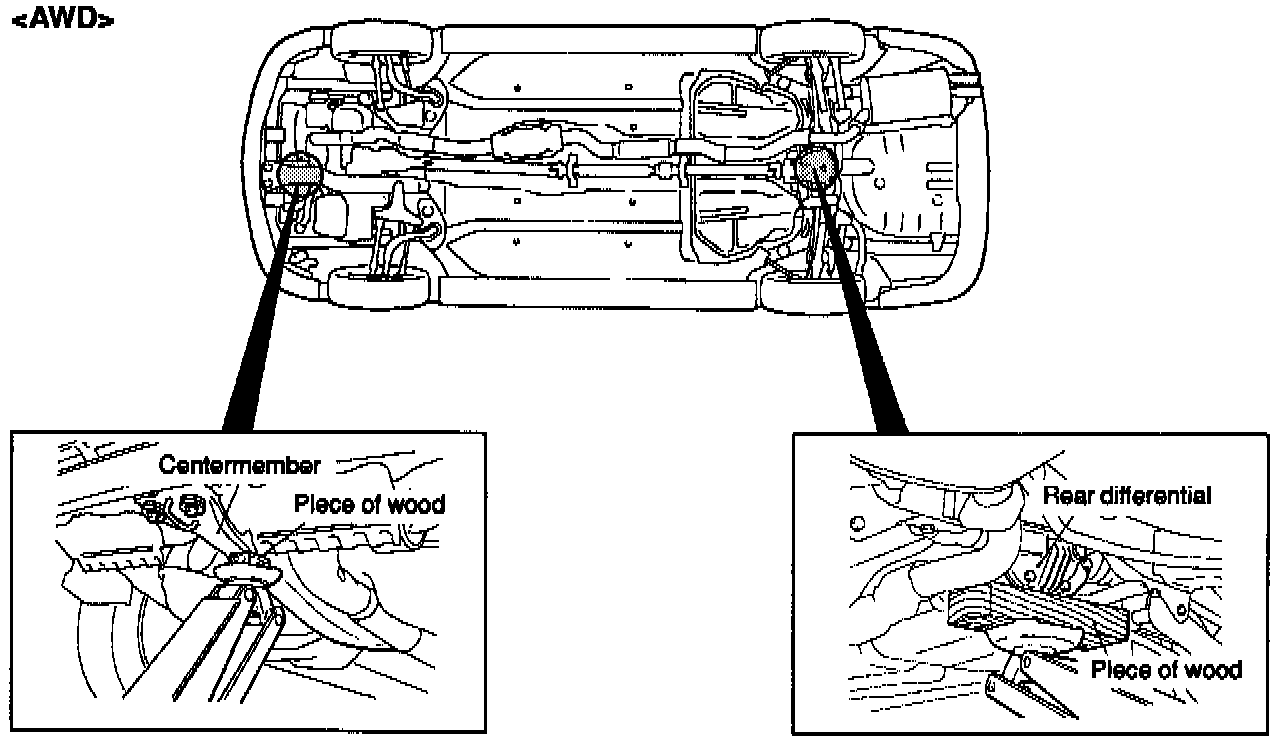 <AWD>

Centermember
Piece of wood

Rear differential
Piece of wood