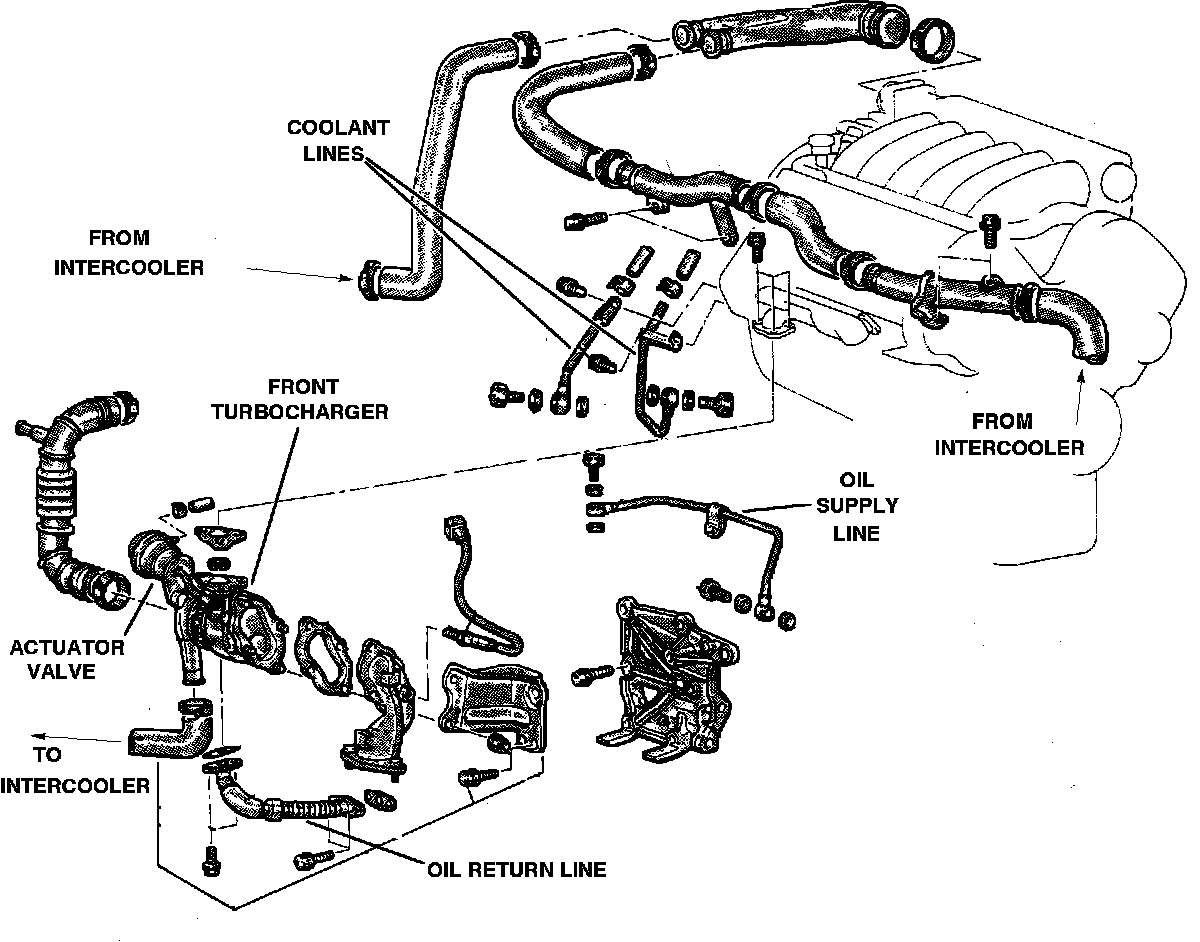 COOLANT LINES

FROM INTERCOOLER

FRONT TURBOCHARGER

FROM INTERCOOLER

OIL SUPPLY LINE

ACTUATOR VALVE

TO INTERCOOLER

OIL RETURN LINE