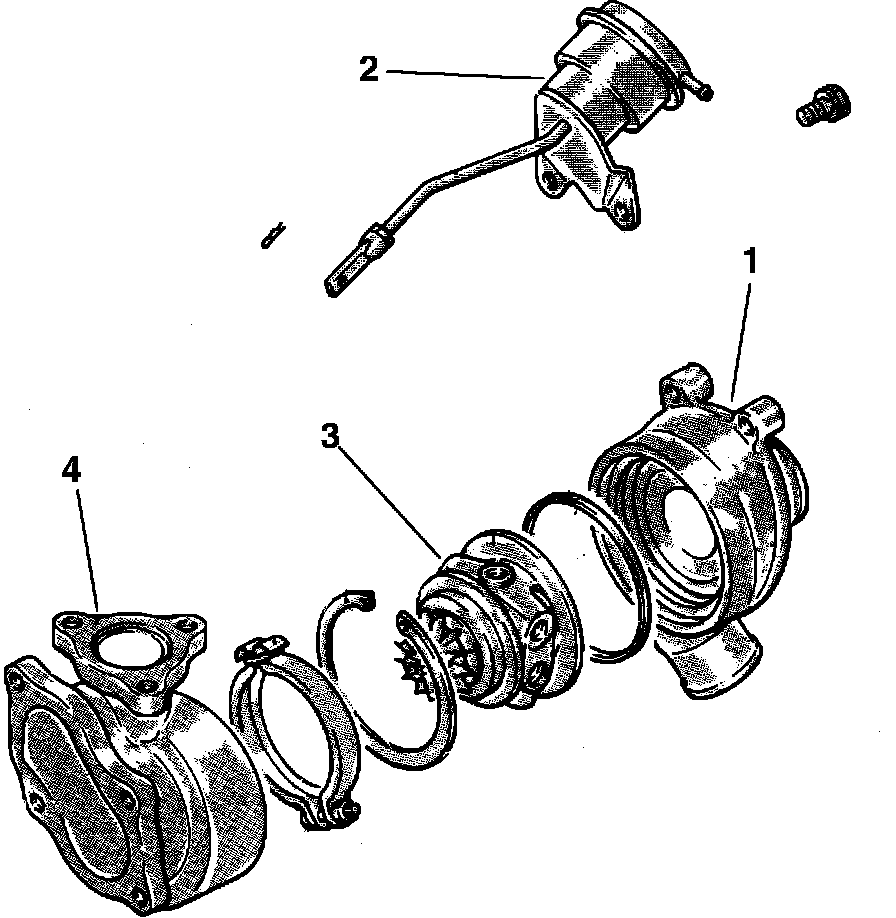 2

1

3

4