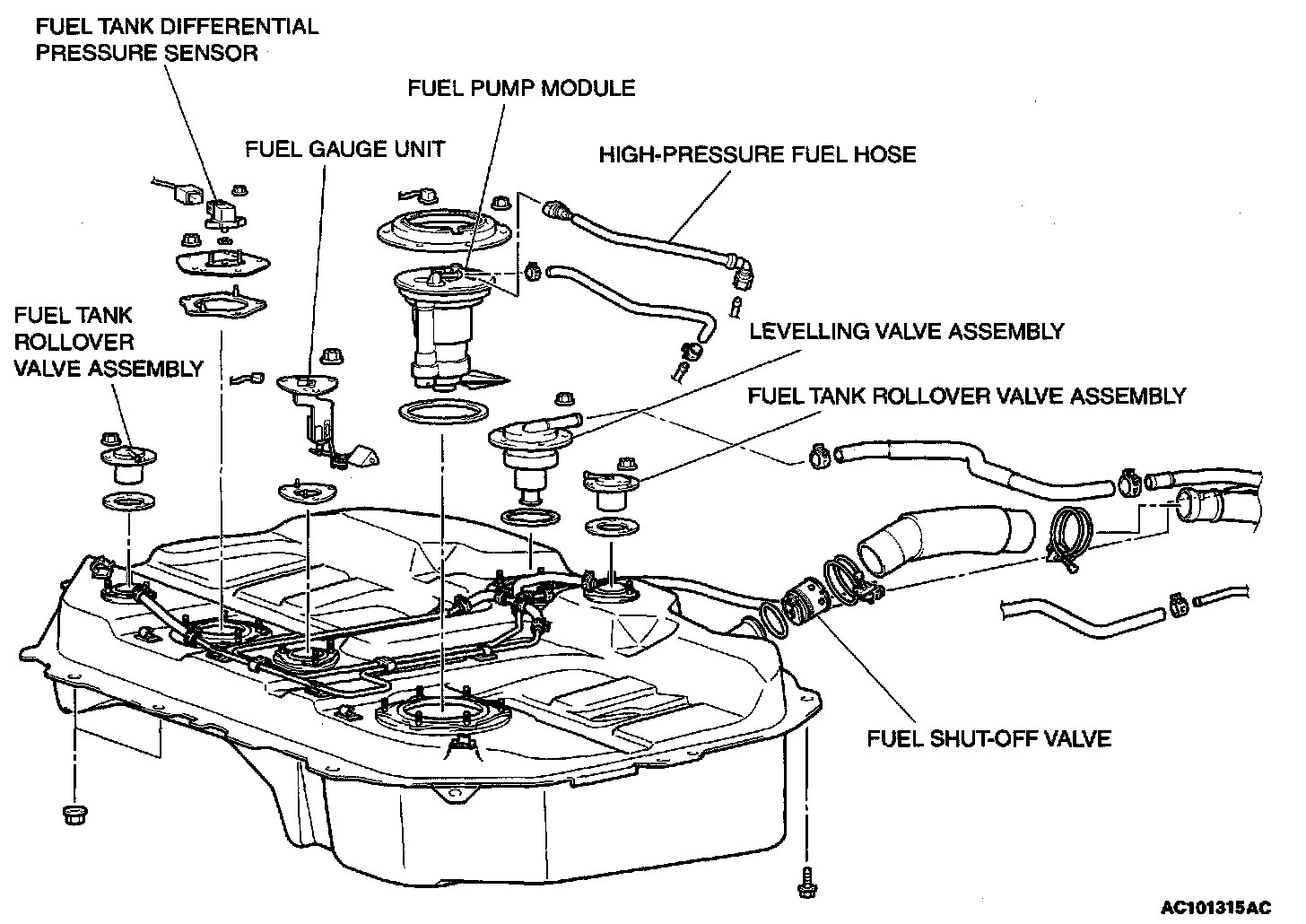 FUEL TANK DIFFERENTIAL PRESSURE SENSOR

FUEL PUMP MODULE

FUEL GAUGE UNIT

HIGH-PRESSURE FUEL HOSE

FUEL TANK ROLLOVER VALVE ASSEMBLY

LEVELLING VALVE ASSEMBLY

FUEL TANK ROLLOVER VALVE ASSEMBLY

FUEL SHUT-OFF VALVE

AC101315AC