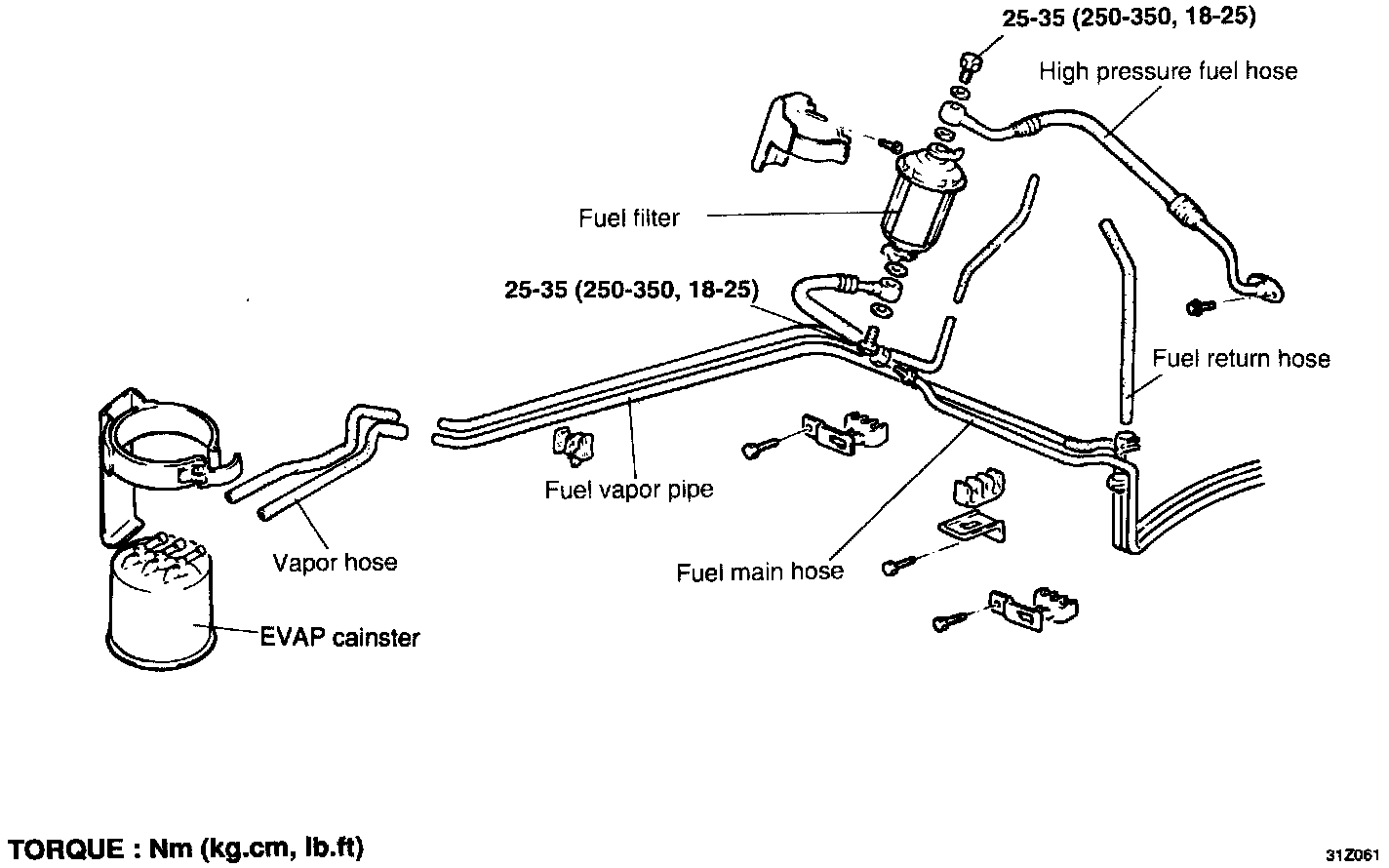 25-35 (250-350, 18-25)

High pressure fuel hose

Fuel filter

25-35 (250-350, 18-25)

Fuel return hose

Fuel vapor pipe

Vapor hose

Fuel main hose

EVAP cainster

TORQUE : Nm (kg.cm, lb.ft)

31Z061