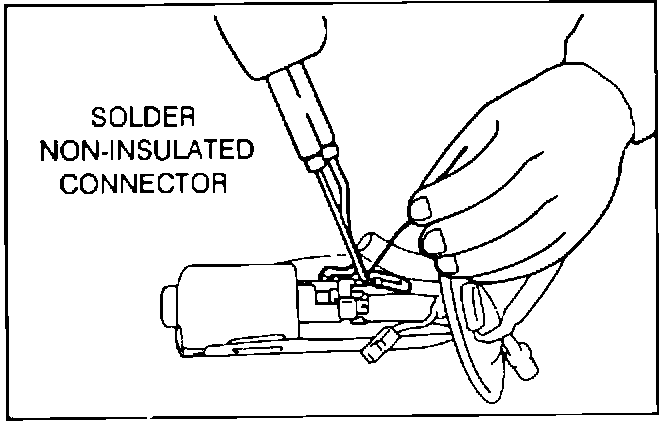 SOLDER
NON-INSULATED
CONNECTOR