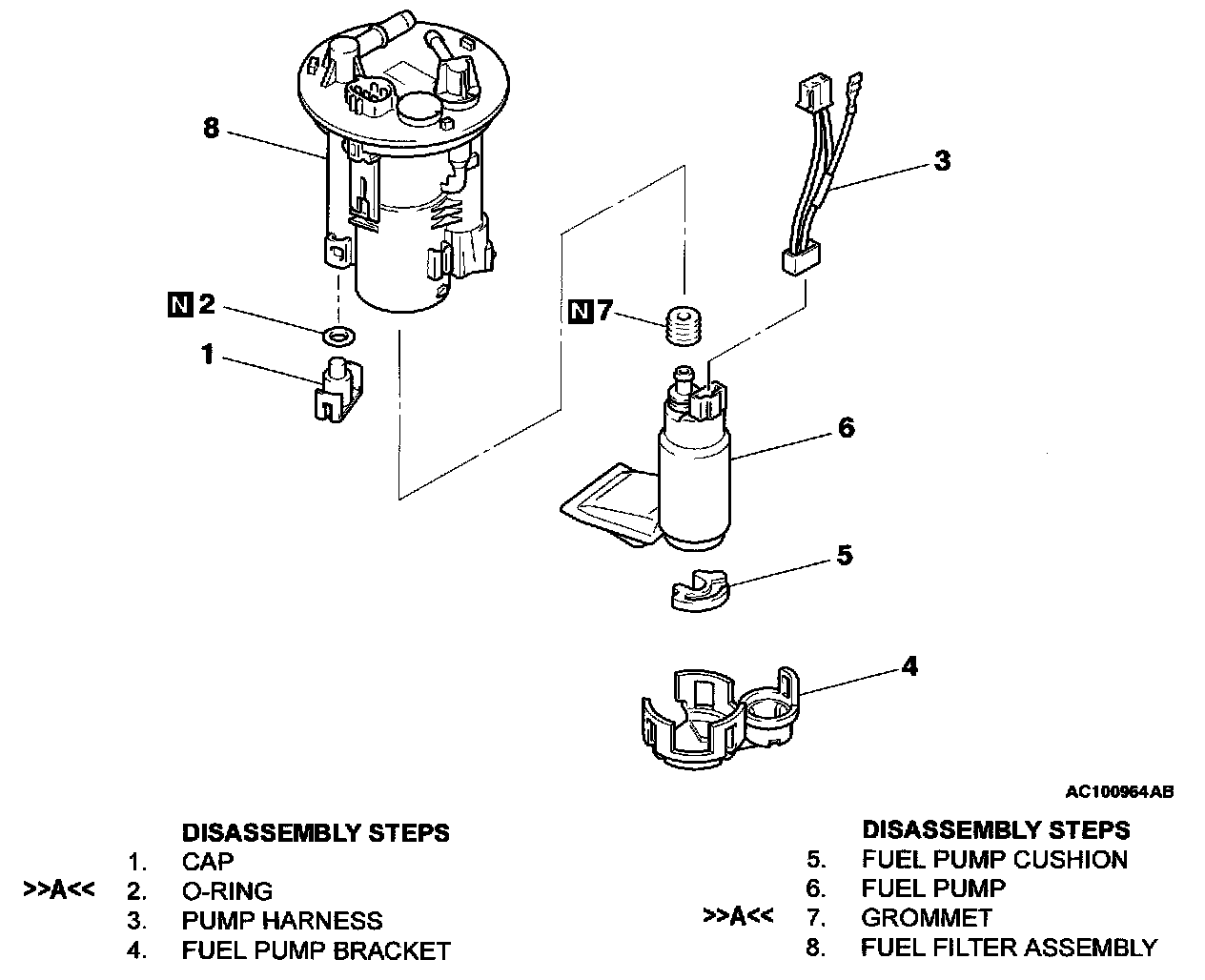 8

3

N 2

1

N 7

6

5

4

AC100964AB

DISASSEMBLY STEPS
1. CAP
>>A<< 2. O-RING
3. PUMP HARNESS
4. FUEL PUMP BRACKET

DISASSEMBLY STEPS
5. FUEL PUMP CUSHION
6. FUEL PUMP
>>A<< 7. GROMMET
8. FUEL FILTER ASSEMBLY