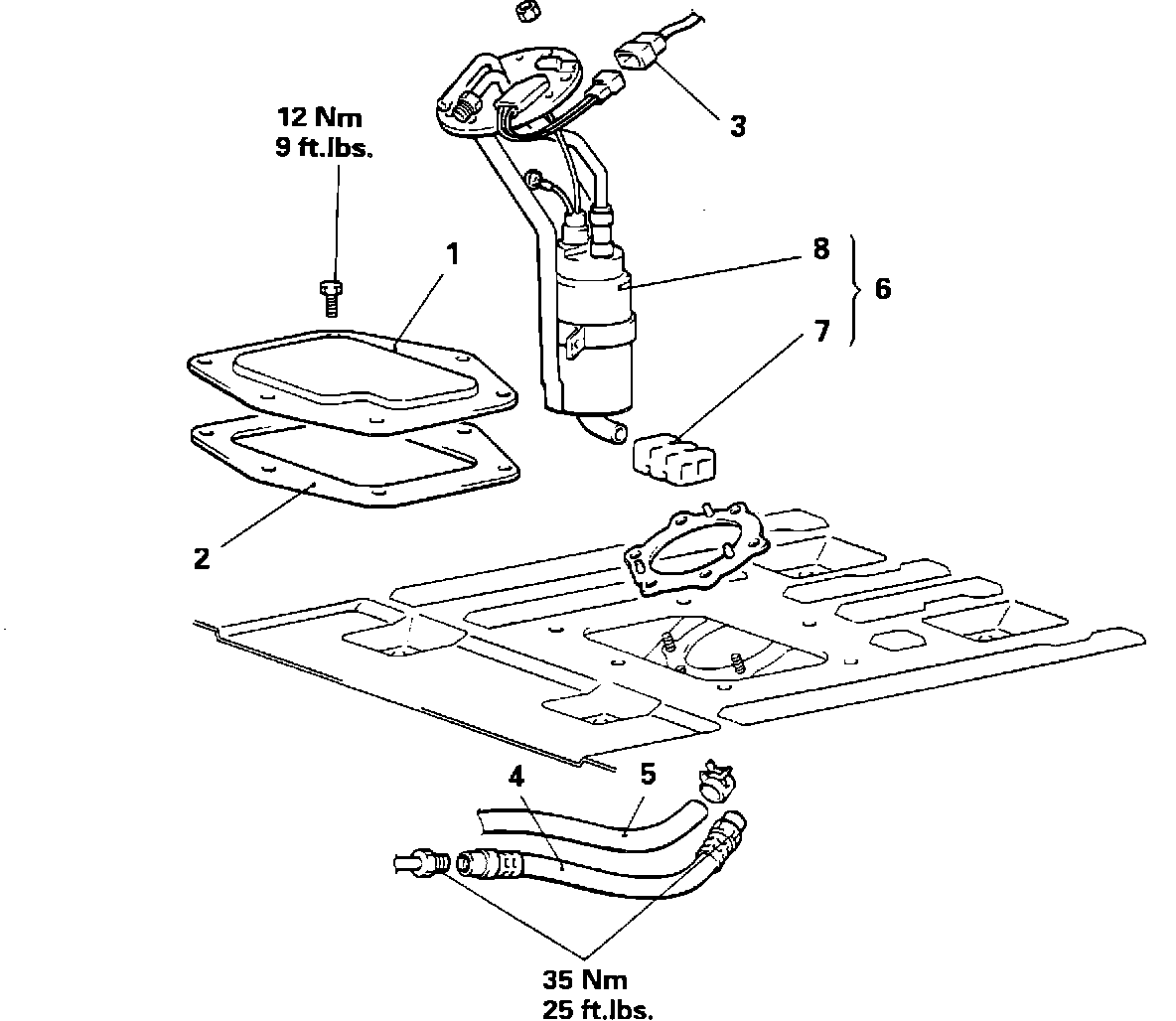 12 Nm
9 ft.lbs.

3

1

8

6

7

2

4

5

35 Nm
25 ft.lbs.