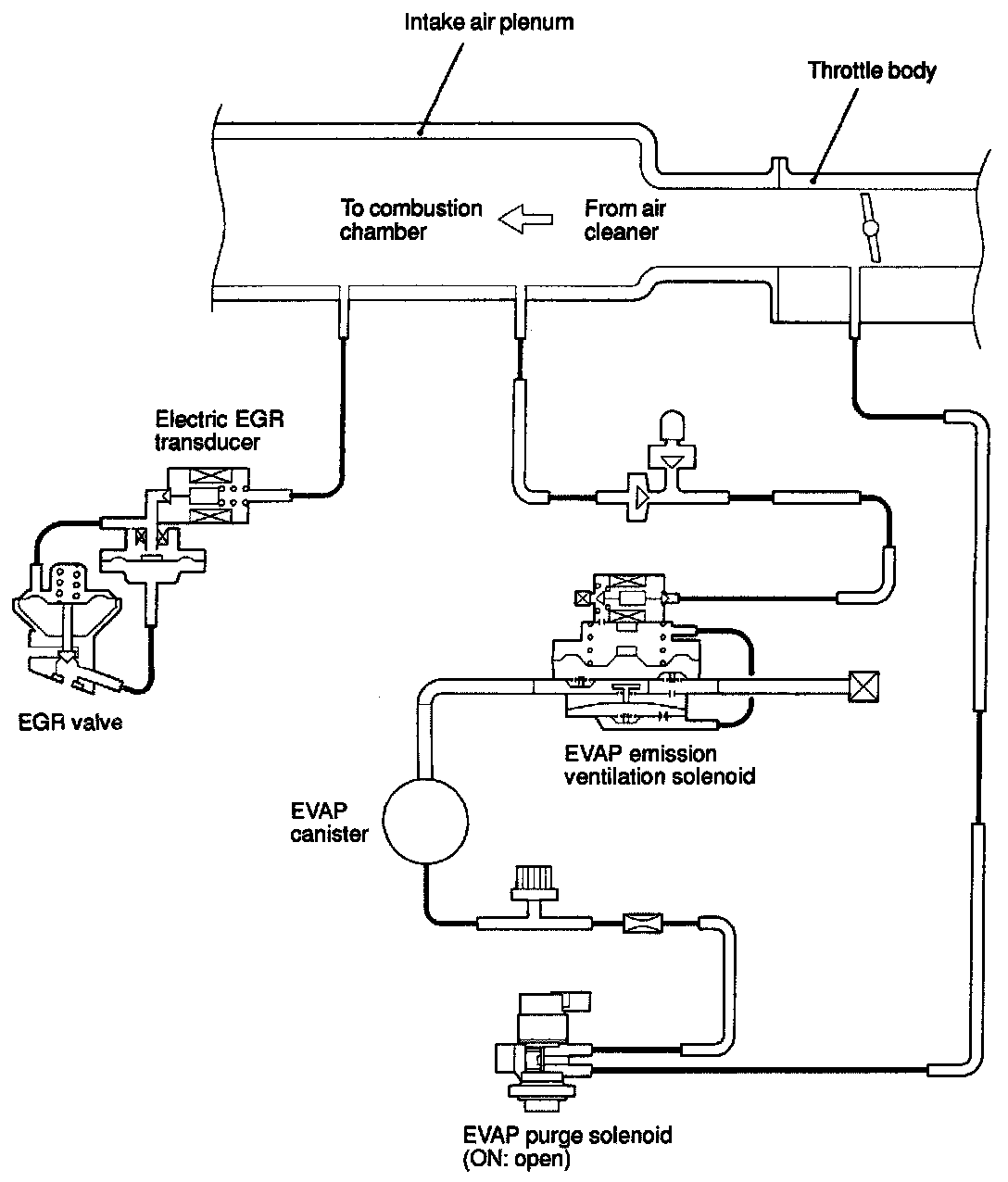 Intake air plenum

Throttle body

To combustion chamber

From air cleaner

Electric EGR transducer

EGR valve

EVAP emission ventilation solenoid

EVAP canister

EVAP purge solenoid
(ON: open)