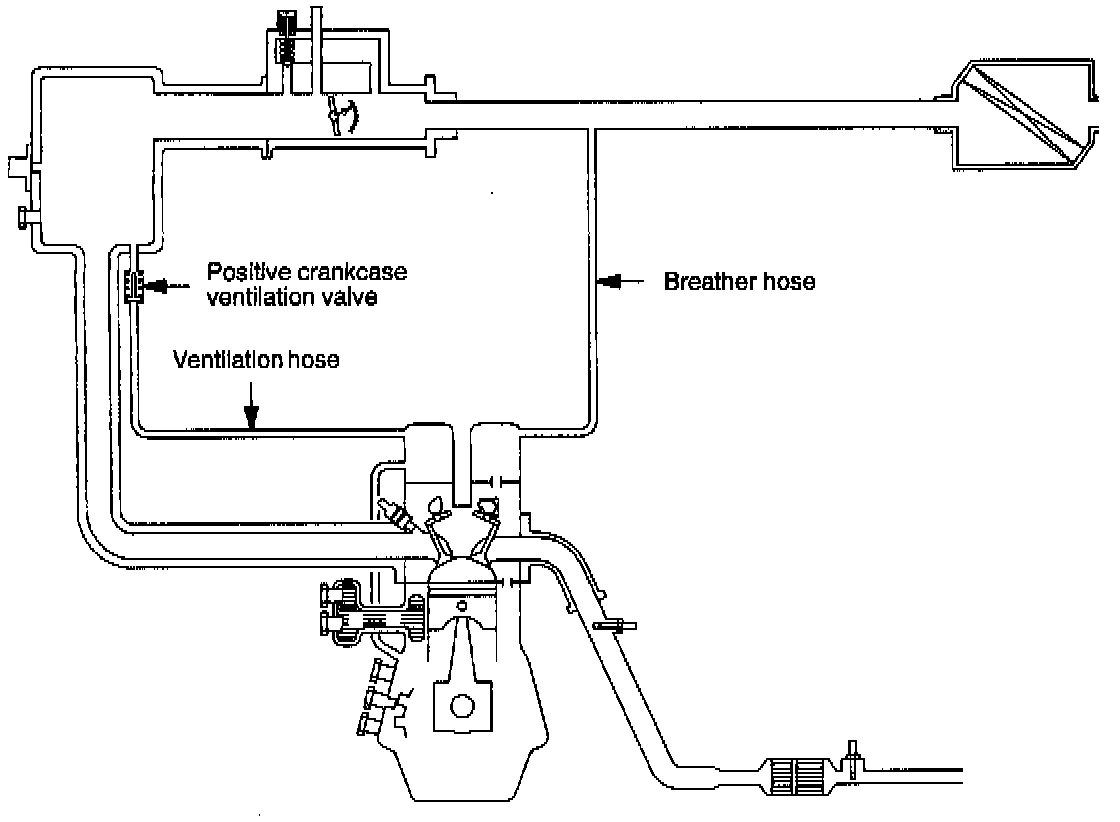 Positive crankcase ventilation valve

Breather hose

Ventilation hose