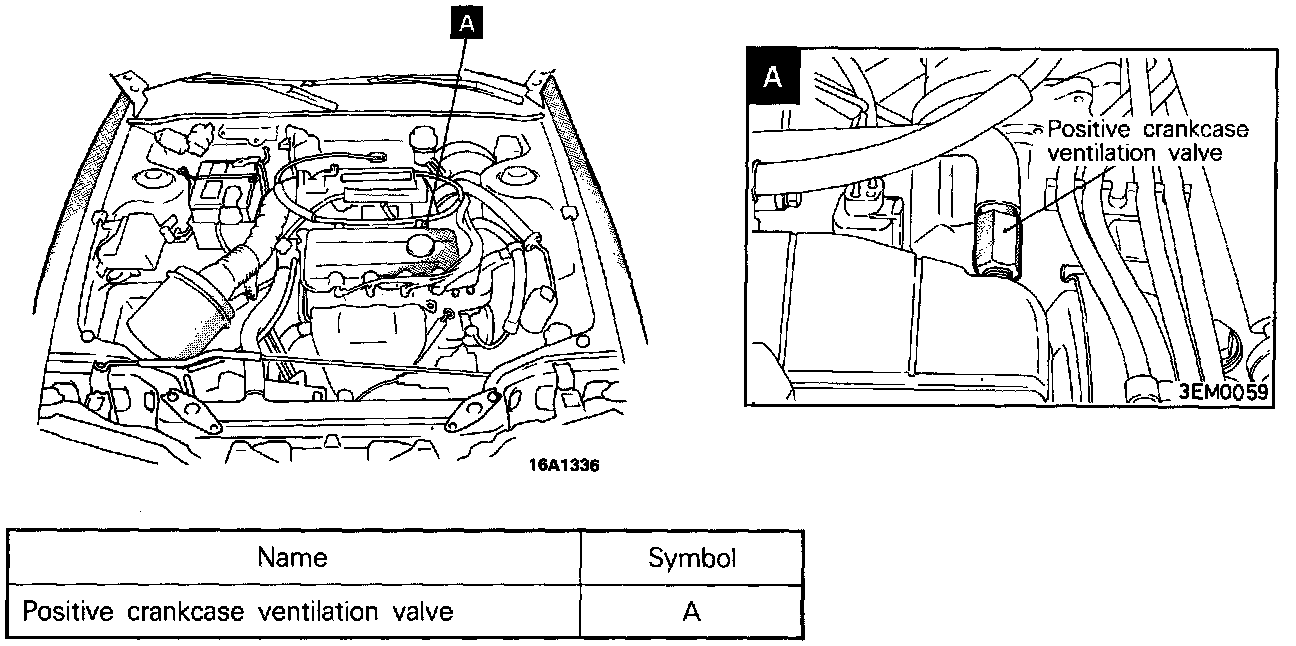 A

16A1336

A

Positive crankcase ventilation valve

3EM0059

| Name | Symbol |
|---|---|
| Positive crankcase ventilation valve | A |