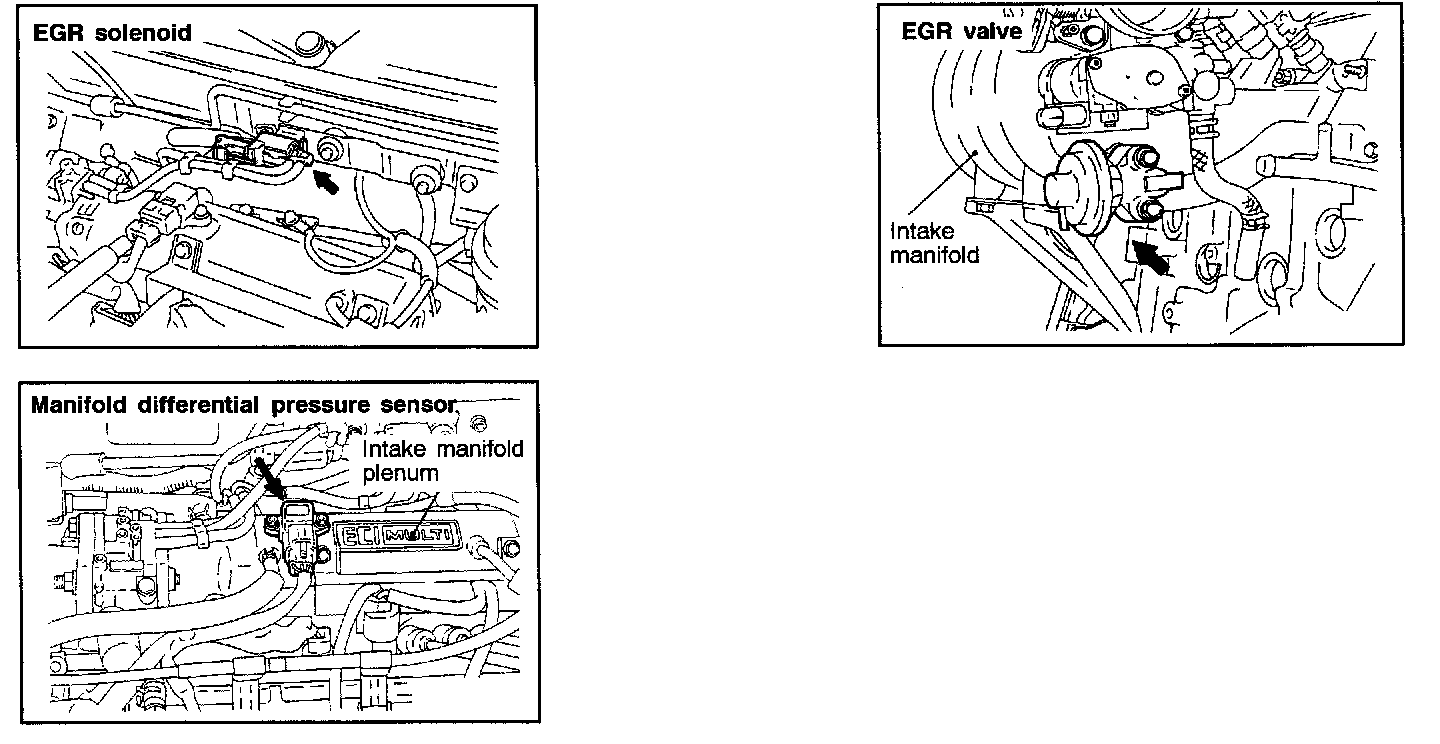 EGR solenoid

EGR valve

Intake manifold

Manifold differential pressure sensor

Intake manifold plenum

ECI MULTI