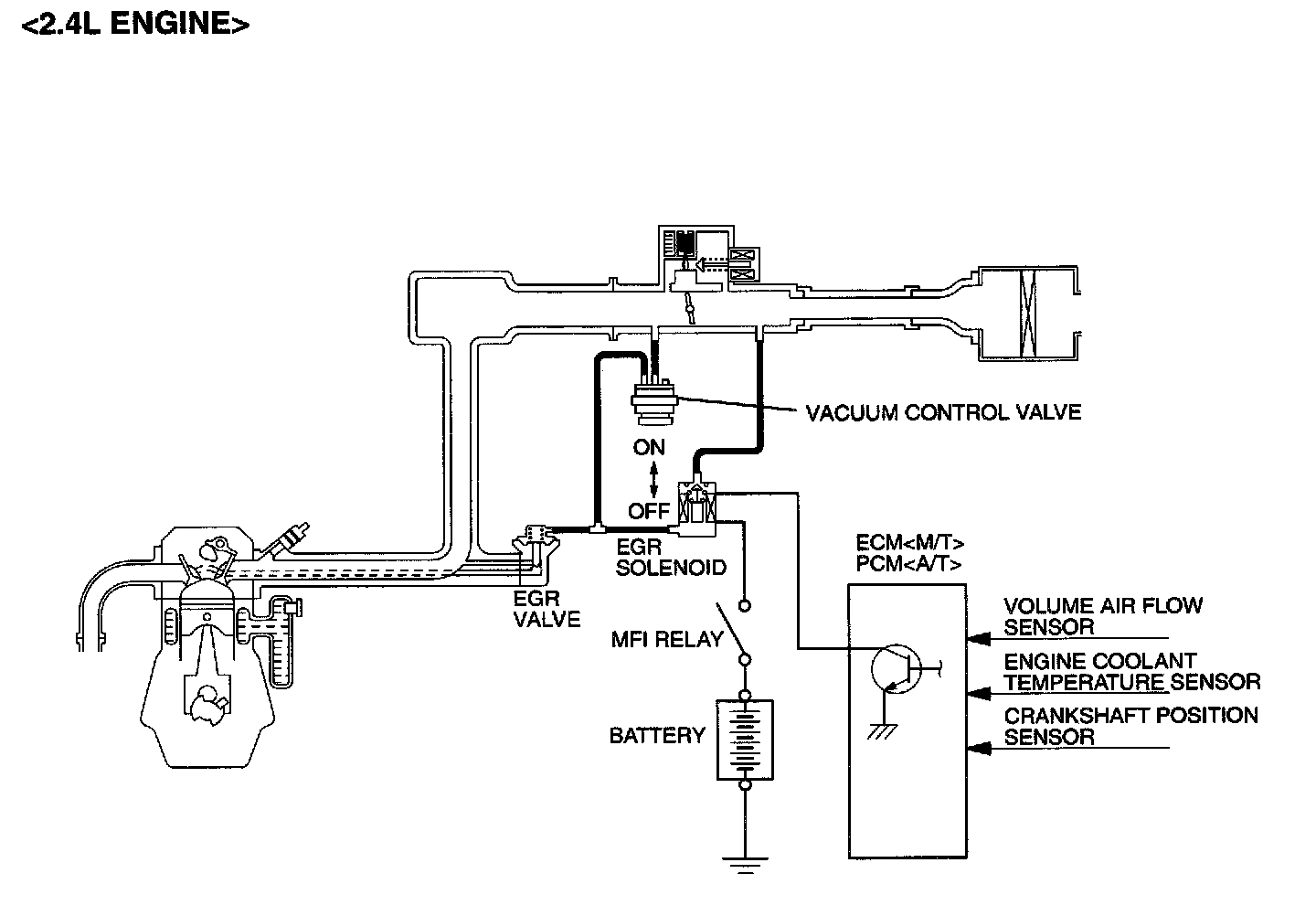 <2.4L ENGINE>

VACUUM CONTROL VALVE

ON

OFF

EGR SOLENOID

EGR VALVE

MFI RELAY

BATTERY

ECM<M/T>
PCM<A/T>

VOLUME AIR FLOW SENSOR

ENGINE COOLANT TEMPERATURE SENSOR

CRANKSHAFT POSITION SENSOR