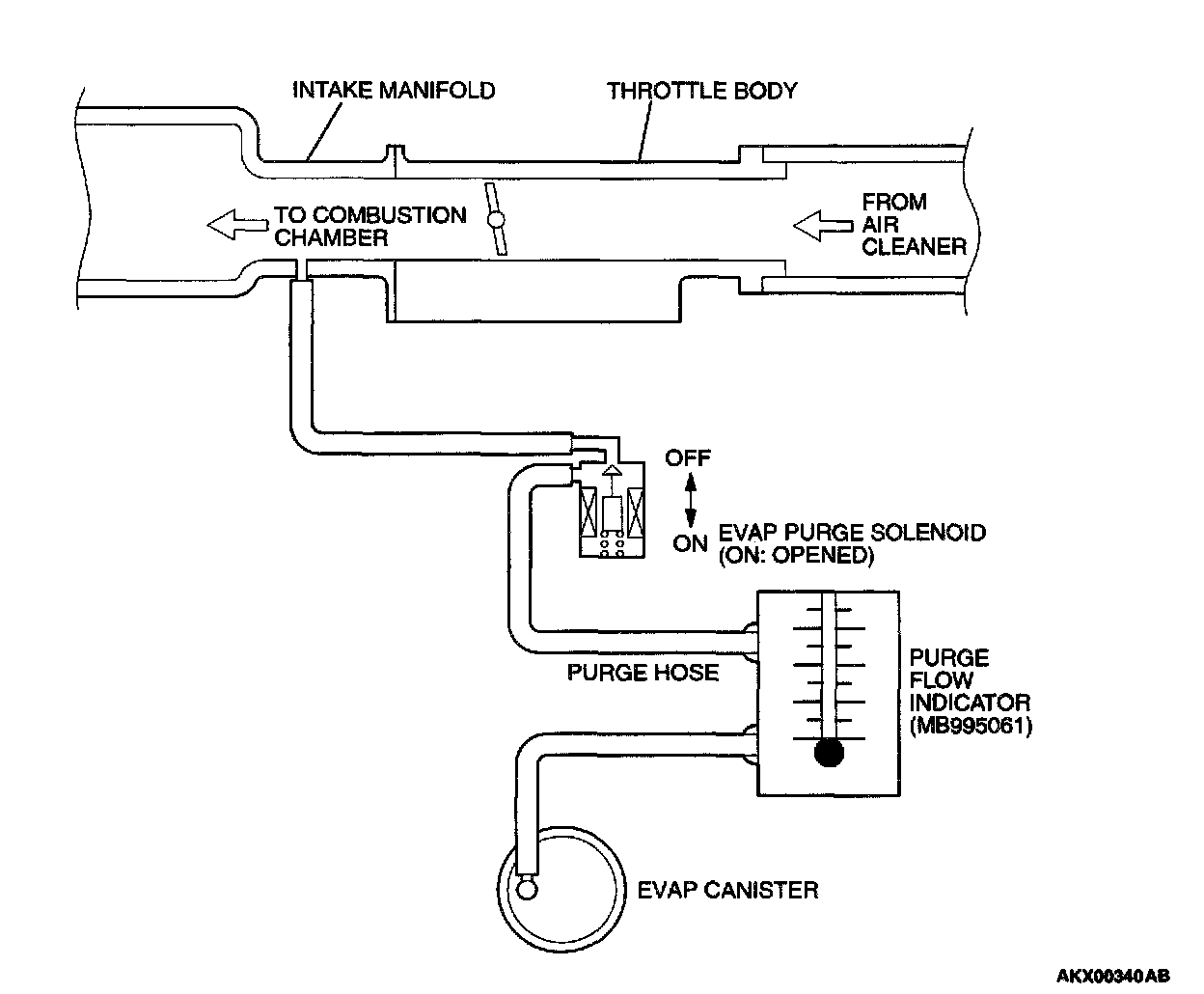 INTAKE MANIFOLD

THROTTLE BODY

TO COMBUSTION CHAMBER

FROM AIR CLEANER

OFF

ON

EVAP PURGE SOLENOID (ON: OPENED)

PURGE HOSE

PURGE FLOW INDICATOR (MB995061)

EVAP CANISTER

AKX00340AB