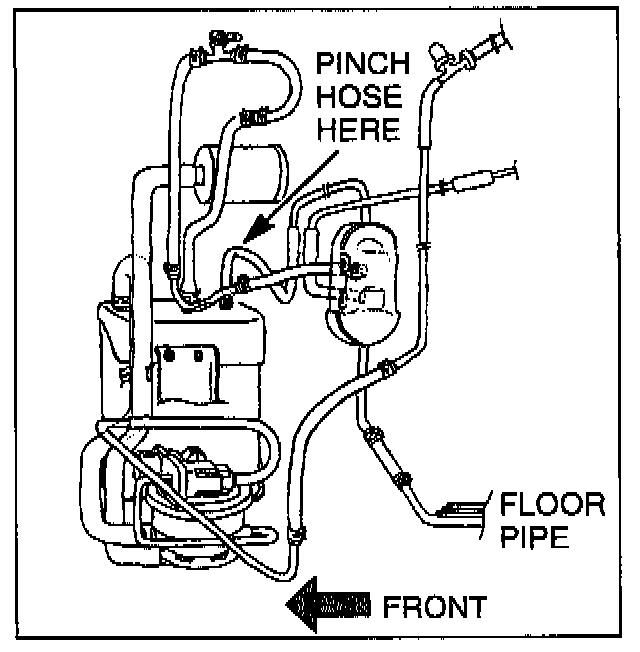 PINCH HOSE HERE

FLOOR PIPE

FRONT