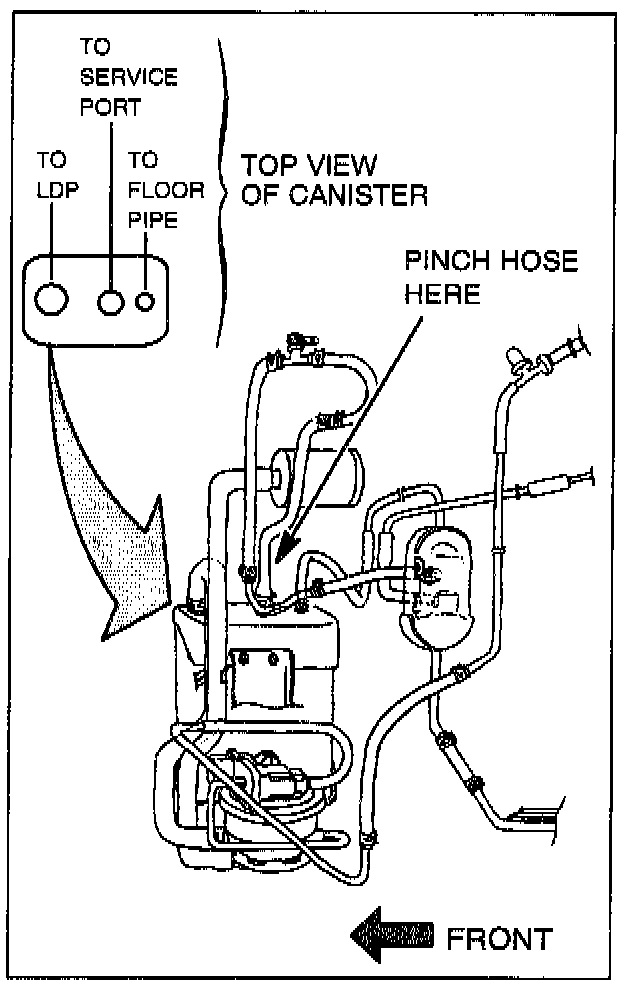 TO SERVICE PORT

TO LDP

TO FLOOR PIPE

TOP VIEW OF CANISTER

PINCH HOSE HERE

FRONT