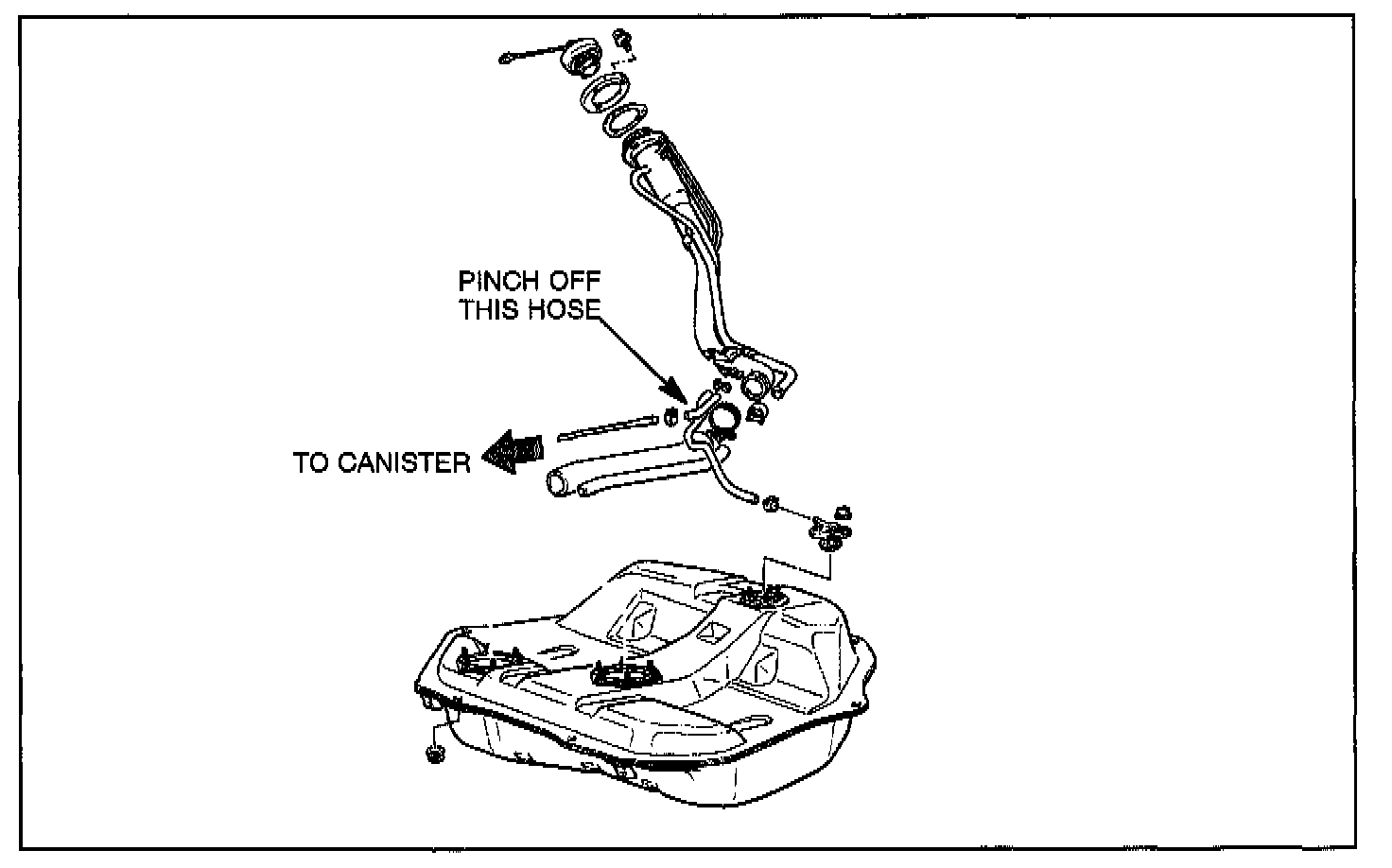 PINCH OFF
THIS HOSE

TO CANISTER