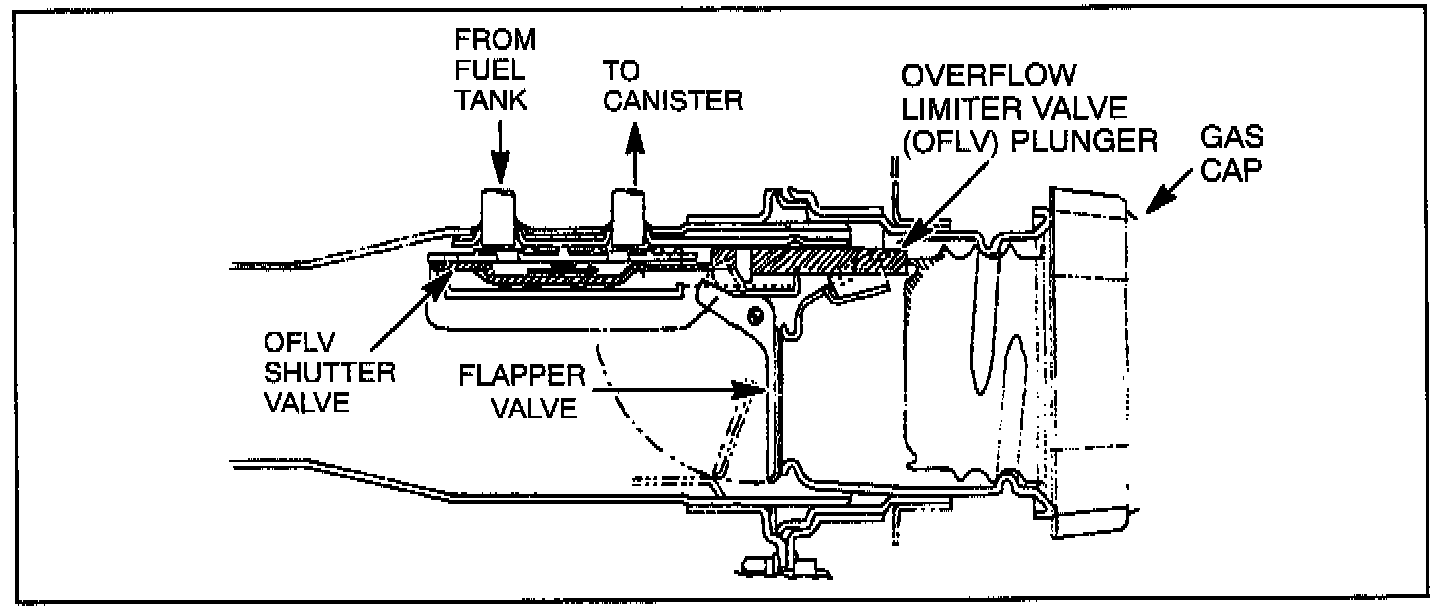 FROM FUEL TANK

TO CANISTER

OVERFLOW LIMITER VALVE (OFLV) PLUNGER

GAS CAP

OFLV SHUTTER VALVE

FLAPPER VALVE