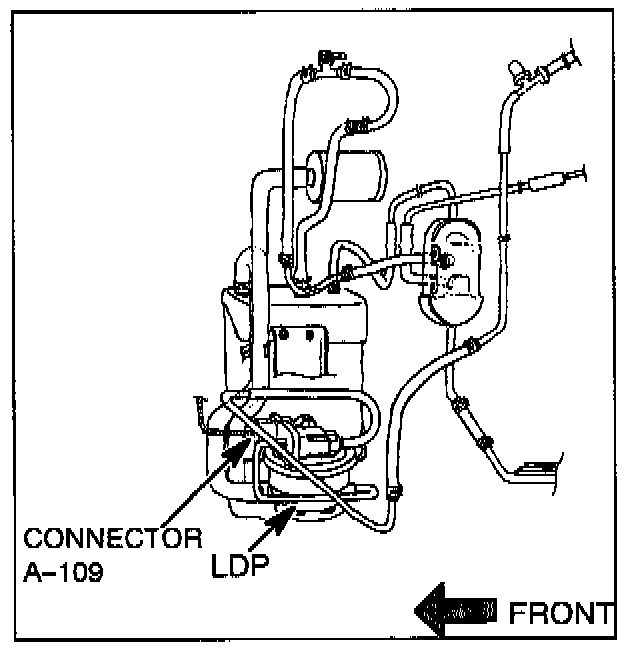 CONNECTOR
A-109

LDP

FRONT