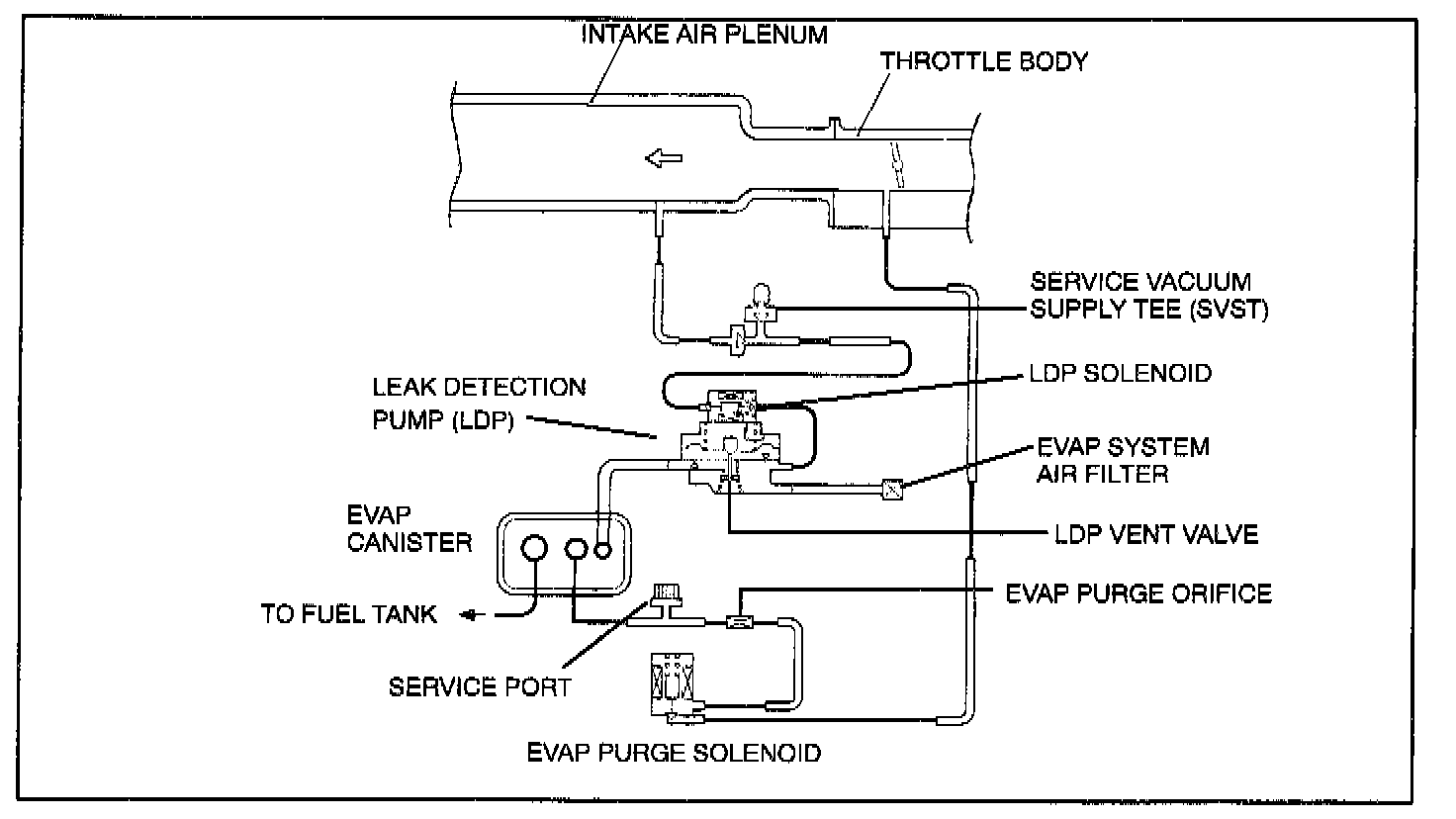 INTAKE AIR PLENUM
THROTTLE BODY
SERVICE VACUUM SUPPLY TEE (SVST)
LEAK DETECTION PUMP (LDP)
LDP SOLENOID
EVAP SYSTEM AIR FILTER
EVAP CANISTER
LDP VENT VALVE
TO FUEL TANK
EVAP PURGE ORIFICE
SERVICE PORT
EVAP PURGE SOLENOID