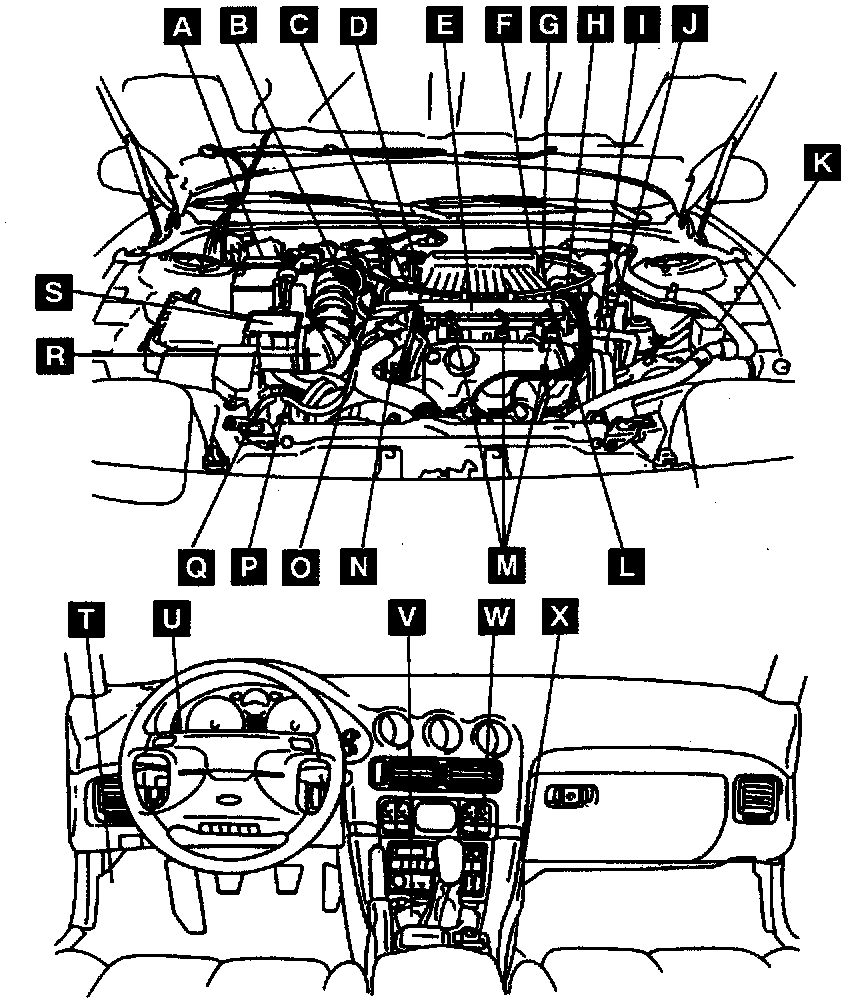 A B C D E F G H I J

K

S

R

Q P O N M L

T U V W X