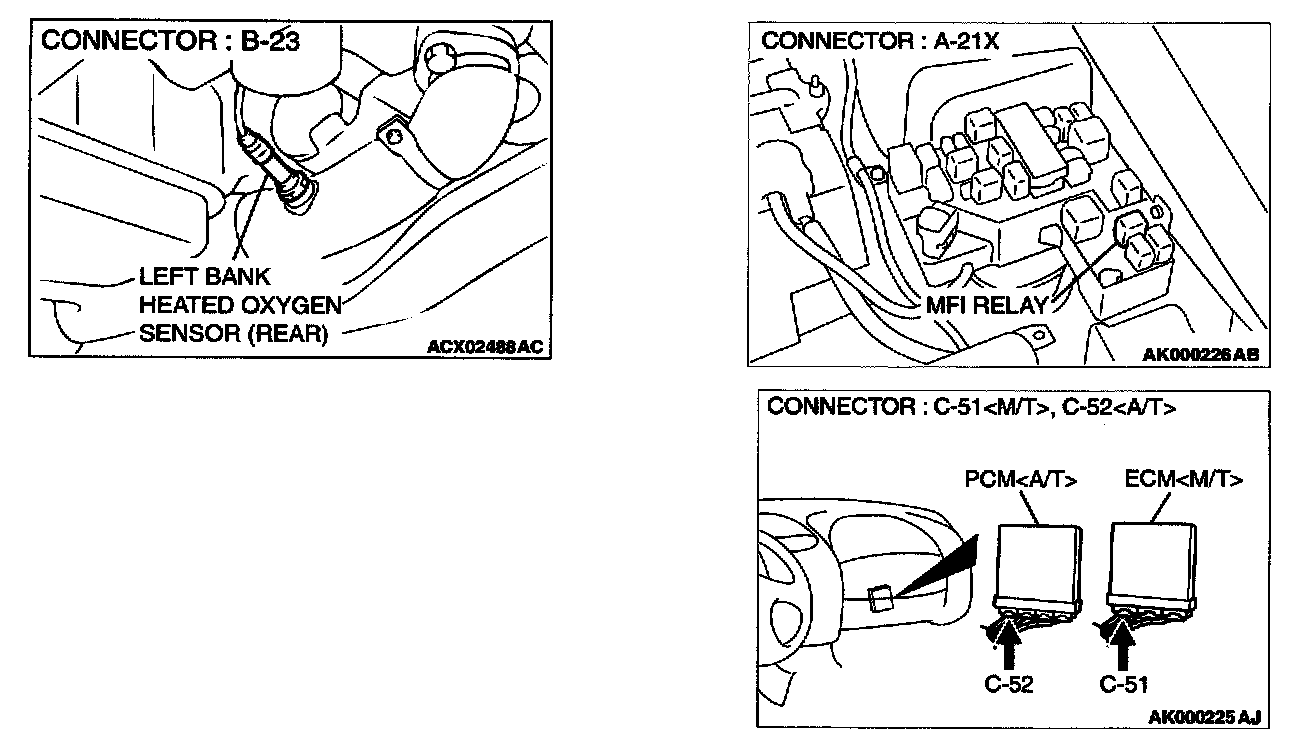 CONNECTOR : B-23

LEFT BANK
HEATED OXYGEN
SENSOR (REAR)

ACX02488 AC

CONNECTOR : A-21X

MFI RELAY

AK000226 AB

CONNECTOR : C-51<M/T>, C-52<A/T>

PCM<A/T>

ECM<M/T>

C-52

C-51

AK000225 AJ