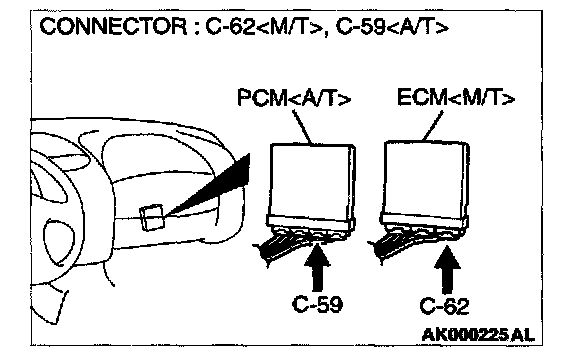 CONNECTOR : C-62<M/T>, C-59<A/T>

PCM<A/T>

ECM<M/T>

C-59

C-62

AK000225AL