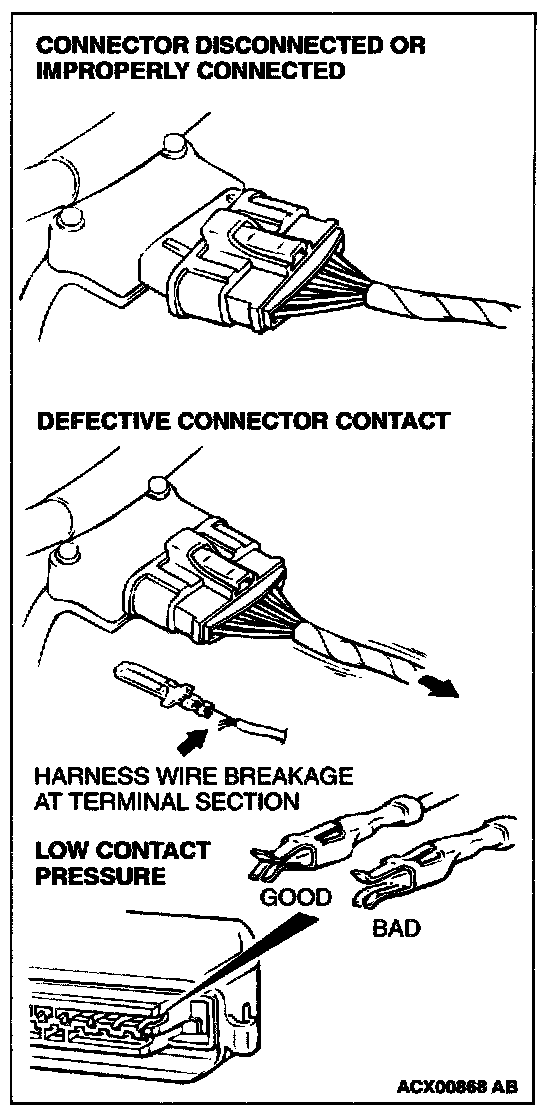 CONNECTOR DISCONNECTED OR IMPROPERLY CONNECTED

DEFECTIVE CONNECTOR CONTACT

HARNESS WIRE BREAKAGE AT TERMINAL SECTION

LOW CONTACT PRESSURE

GOOD

BAD

ACX00868 AB