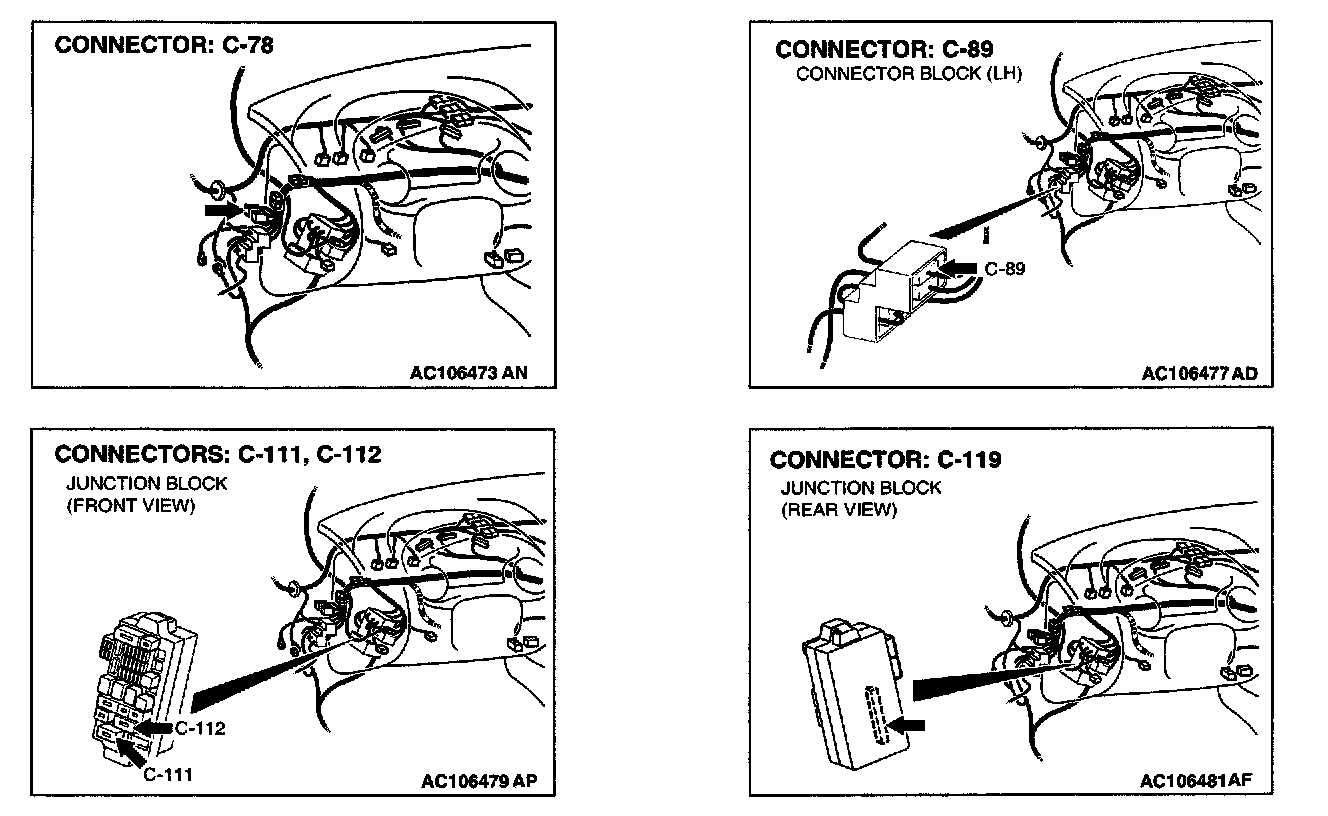 CONNECTOR: C-78

AC106473 AN

CONNECTOR: C-89
CONNECTOR BLOCK (LH)

C-89

AC106477 AD

CONNECTORS: C-111, C-112
JUNCTION BLOCK
(FRONT VIEW)

C-112
C-111

AC106479 AP

CONNECTOR: C-119
JUNCTION BLOCK
(REAR VIEW)

AC106481AF