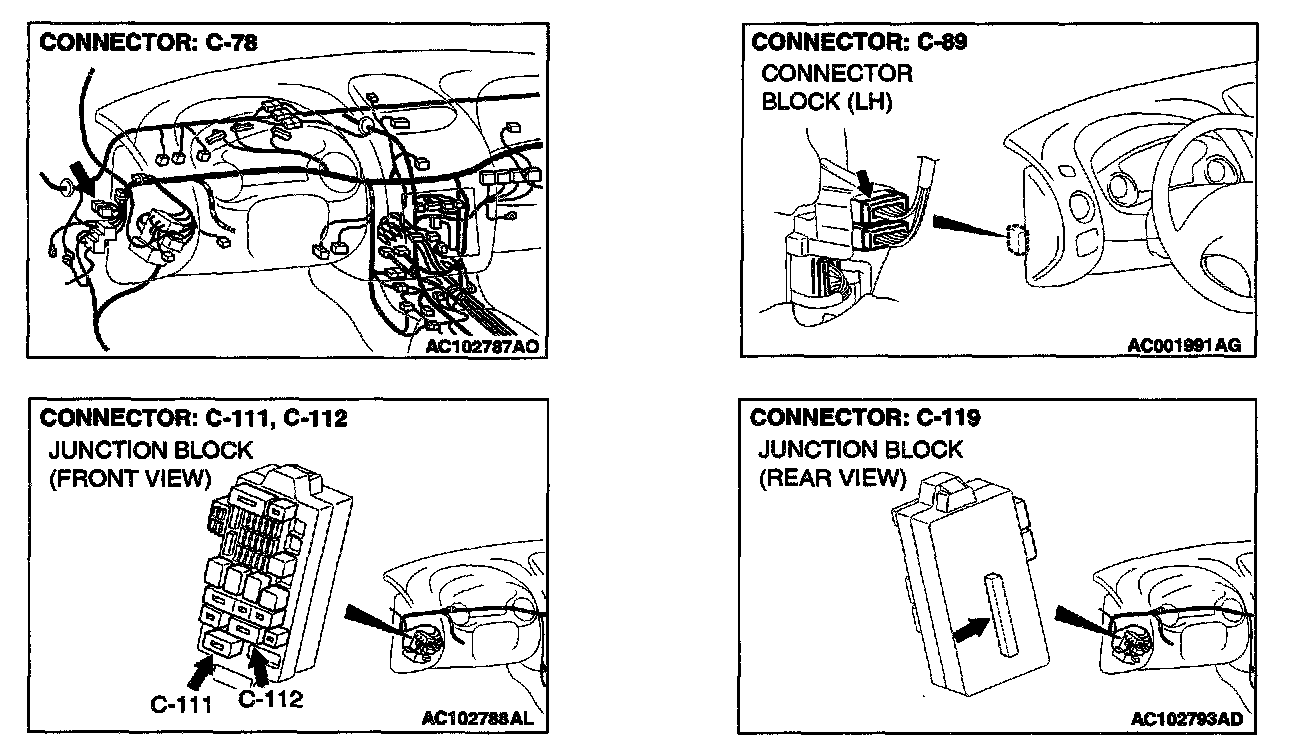 CONNECTOR: C-78

AC102787AO

CONNECTOR: C-89
CONNECTOR BLOCK (LH)

AC001991AG

CONNECTOR: C-111, C-112
JUNCTION BLOCK (FRONT VIEW)

C-111 C-112

AC102788AL

CONNECTOR: C-119
JUNCTION BLOCK (REAR VIEW)

AC102793AD