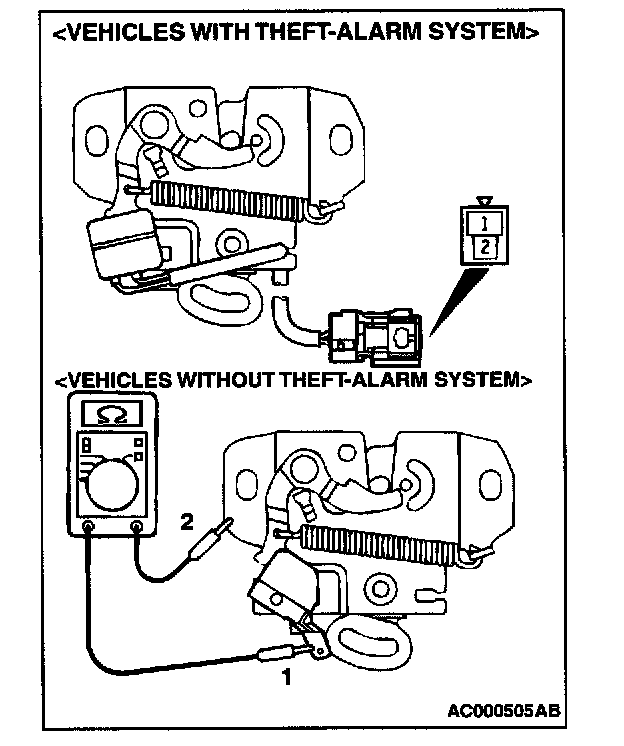 <VEHICLES WITH THEFT-ALARM SYSTEM>

1
2

<VEHICLES WITHOUT THEFT-ALARM SYSTEM>

Ω

2

1

AC000505AB