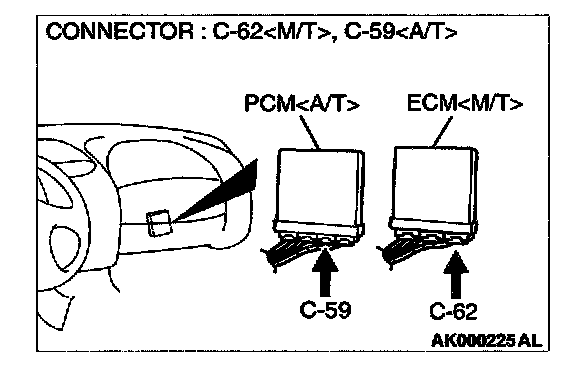 CONNECTOR : C-62<M/T>, C-59<A/T>

PCM<A/T>

ECM<M/T>

C-59

C-62

AK000225 AL