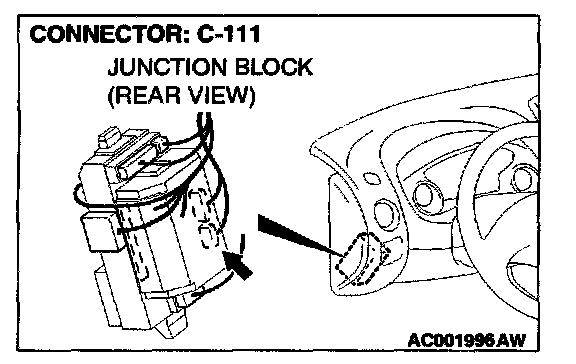 CONNECTOR: C-111

JUNCTION BLOCK
(REAR VIEW)

AC001996AW