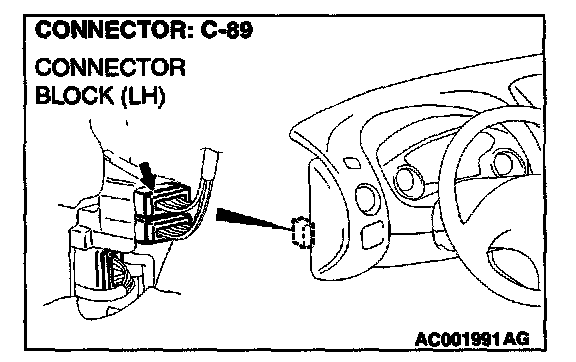 CONNECTOR: C-89

CONNECTOR BLOCK (LH)

AC001991 AG