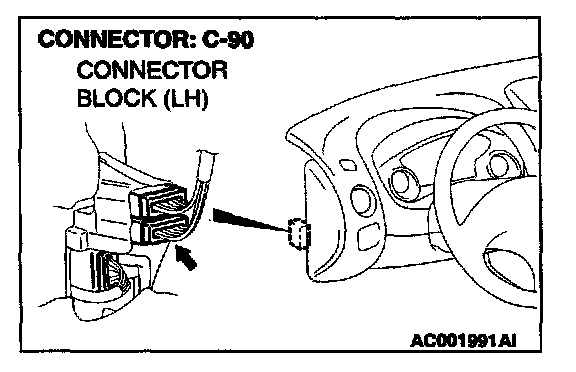 CONNECTOR: C-90

CONNECTOR BLOCK (LH)

AC001991AI