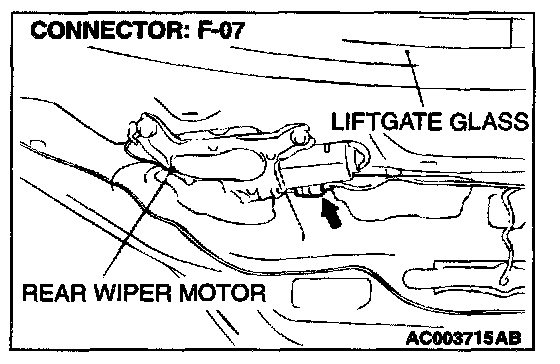 CONNECTOR: F-07

LIFTGATE GLASS

REAR WIPER MOTOR

AC003715AB