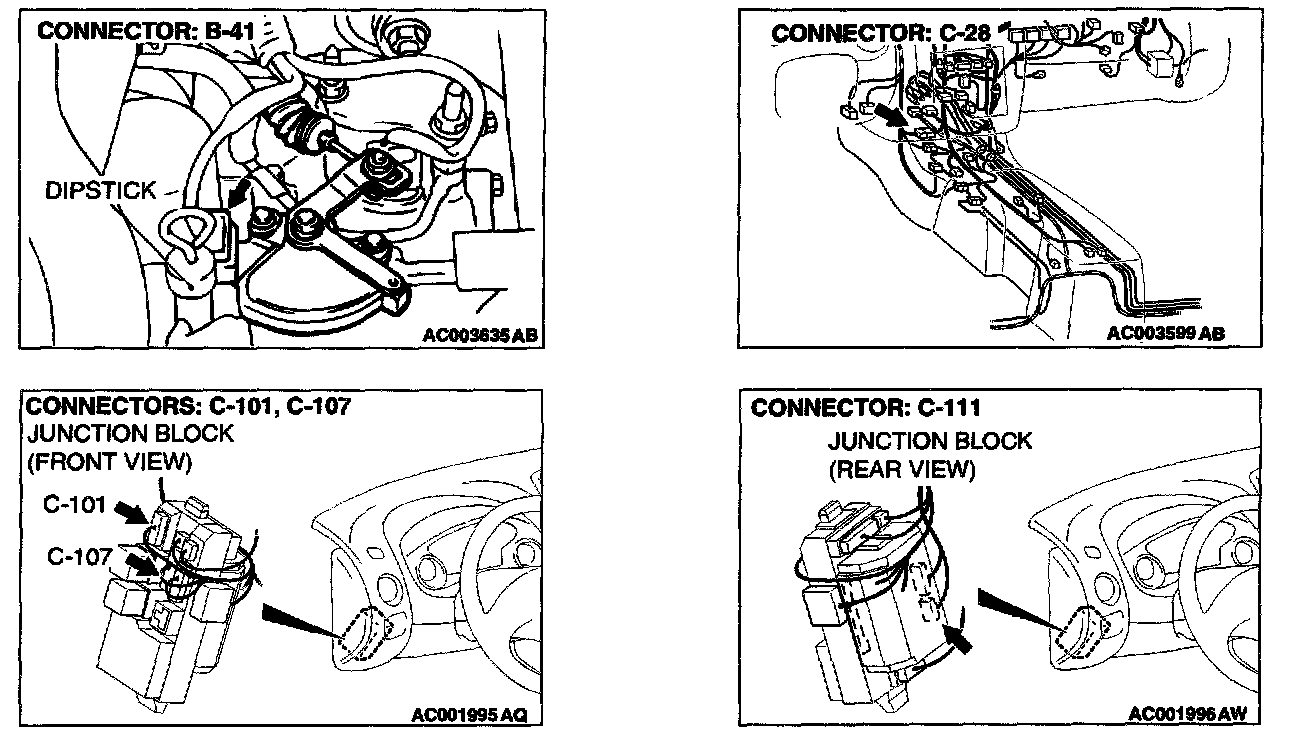 CONNECTOR: B-41

DIPSTICK

AC003635 AB

CONNECTOR: C-28

AC003599 AB

CONNECTORS: C-101, C-107
JUNCTION BLOCK
(FRONT VIEW)

C-101

C-107

AC001995 AQ

CONNECTOR: C-111

JUNCTION BLOCK
(REAR VIEW)

AC001996 AW