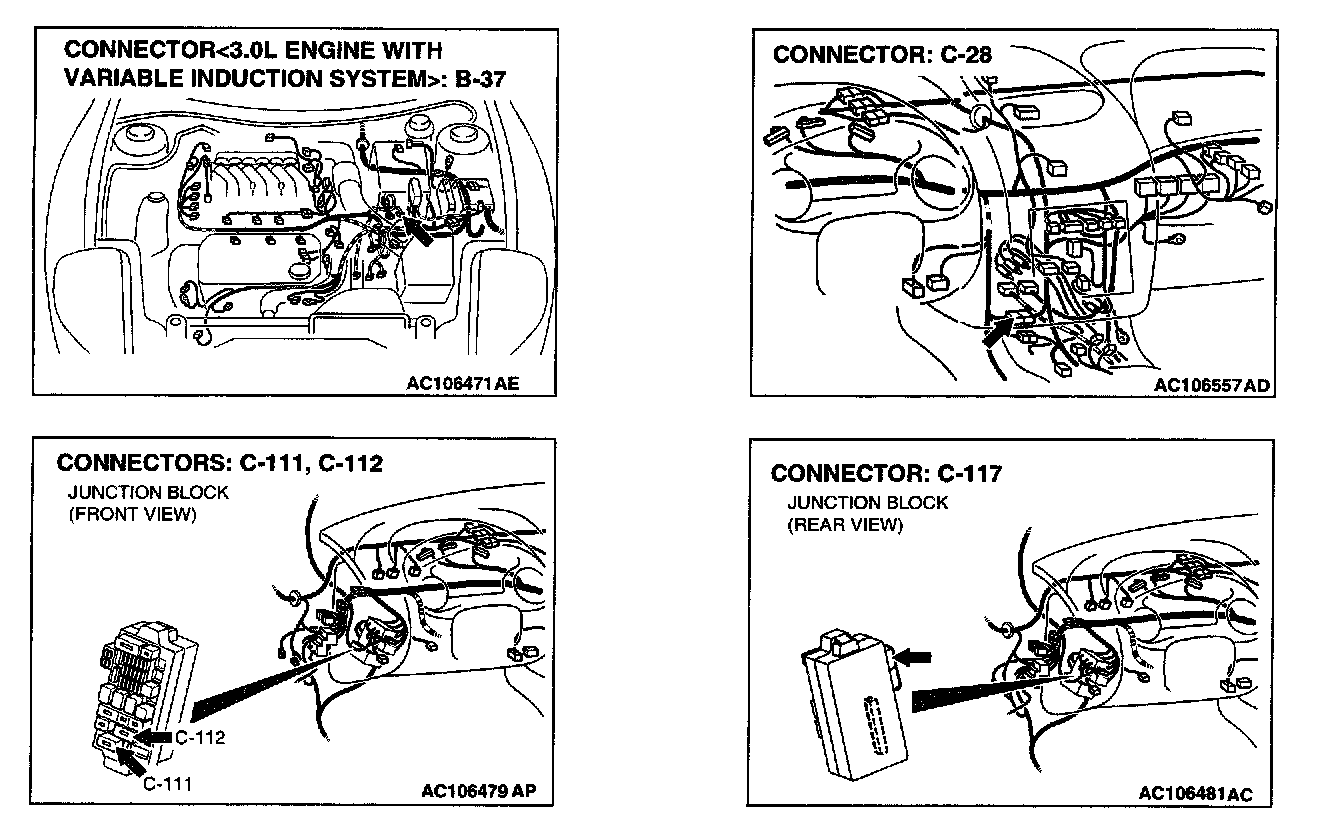 CONNECTOR<3.0L ENGINE WITH VARIABLE INDUCTION SYSTEM>: B-37

AC106471AE

CONNECTOR: C-28

AC106557AD

CONNECTORS: C-111, C-112

JUNCTION BLOCK
(FRONT VIEW)

C-112

C-111

AC106479AP

CONNECTOR: C-117

JUNCTION BLOCK
(REAR VIEW)

AC106481AC