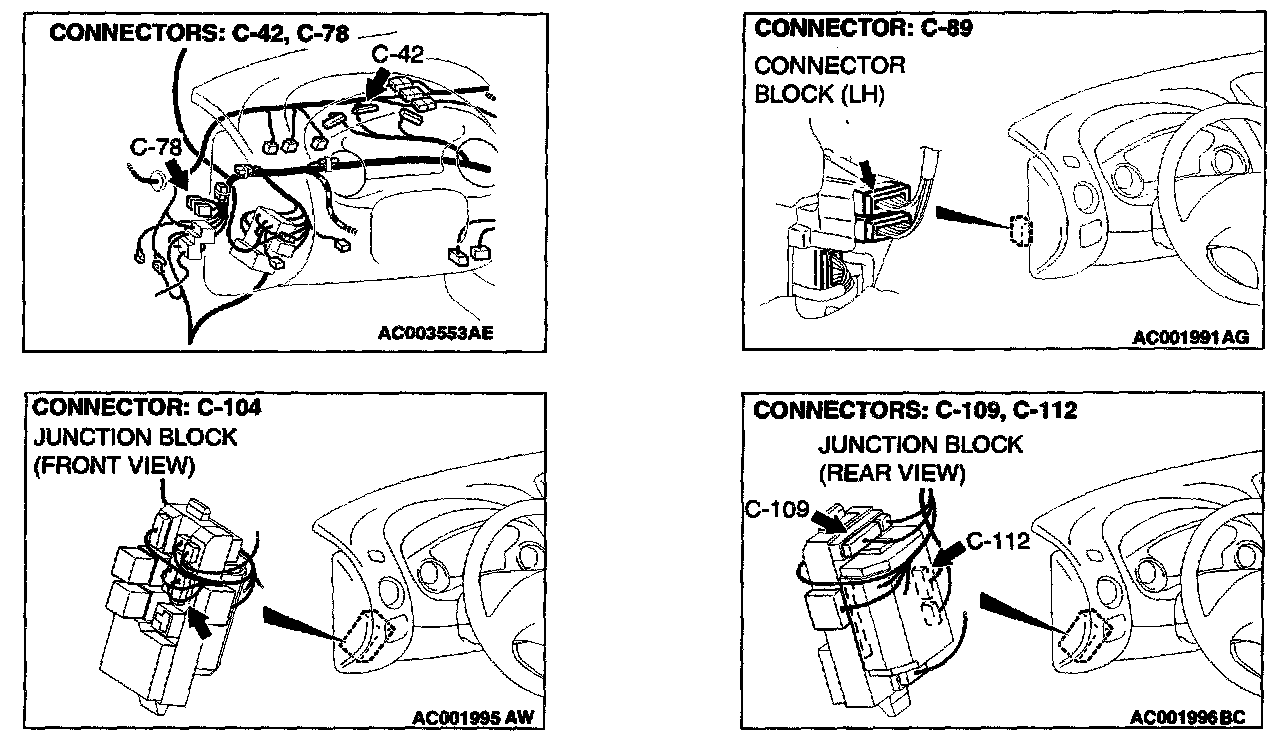 CONNECTORS: C-42, C-78

C-42

C-78

AC003553AE

CONNECTOR: C-89

CONNECTOR BLOCK (LH)

AC001991AG

CONNECTOR: C-104

JUNCTION BLOCK (FRONT VIEW)

AC001995 AW

CONNECTORS: C-109, C-112

JUNCTION BLOCK (REAR VIEW)

C-109

C-112

AC001996BC