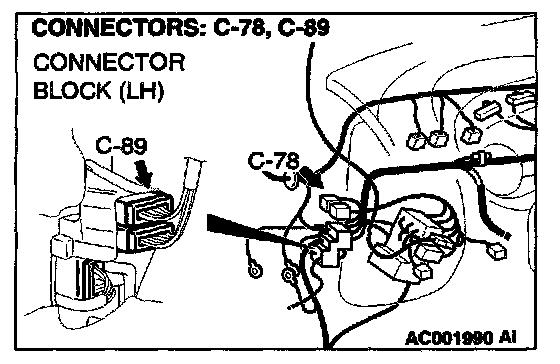 CONNECTORS: C-78, C-89

CONNECTOR BLOCK (LH)

C-89

C-78

AC001990 AI