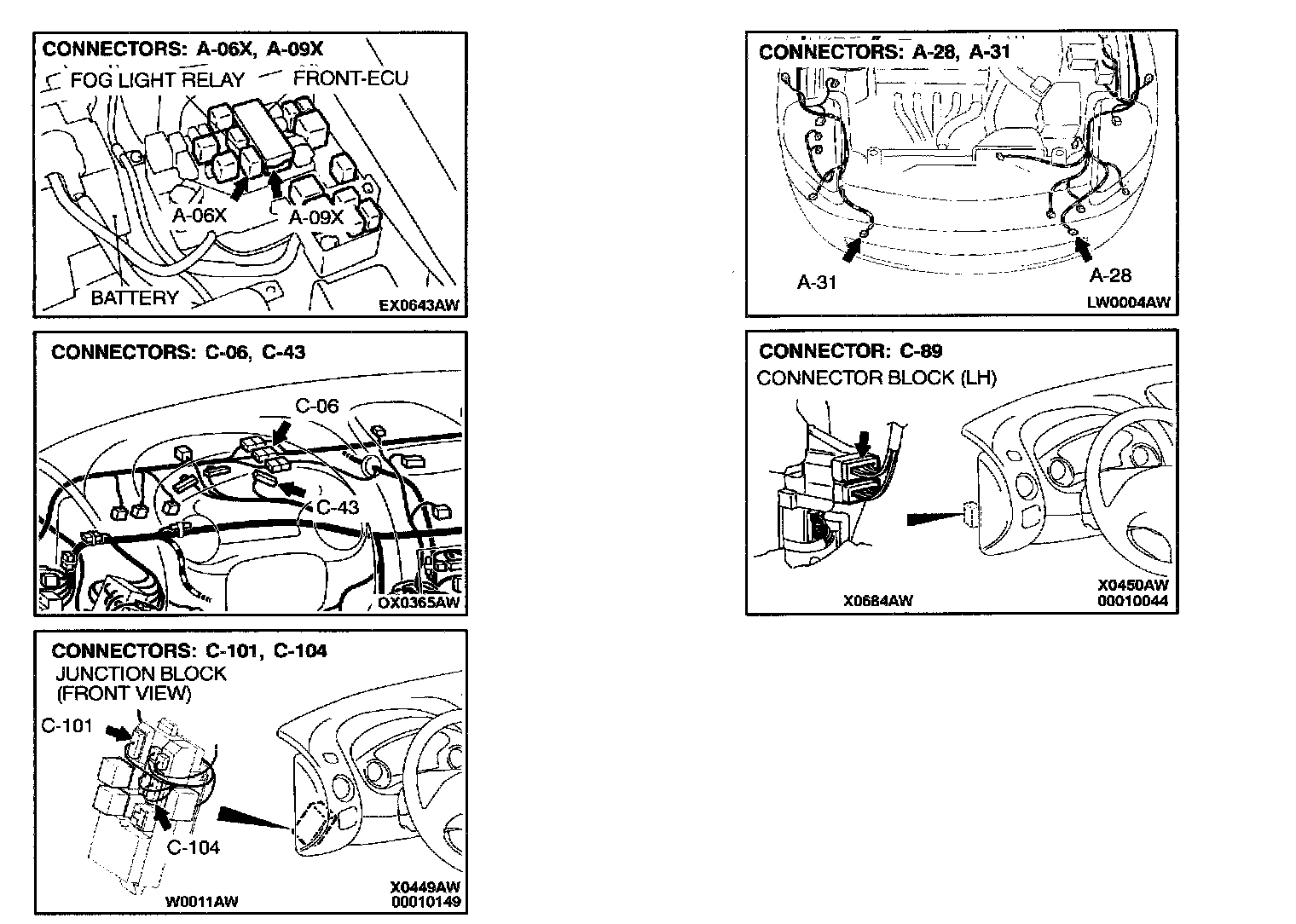 CONNECTORS: A-06X, A-09X
FOG LIGHT RELAY
FRONT-ECU
A-06X
A-09X
BATTERY
EX0643AW

CONNECTORS: C-06, C-43
C-06
C-43
OX0365AW

CONNECTORS: C-101, C-104
JUNCTION BLOCK (FRONT VIEW)
C-101
C-104
W0011AW
X0449AW
00010149

CONNECTORS: A-28, A-31
A-31
A-28
LW0004AW

CONNECTOR: C-89
CONNECTOR BLOCK (LH)
X0684AW
X0450AW
00010044