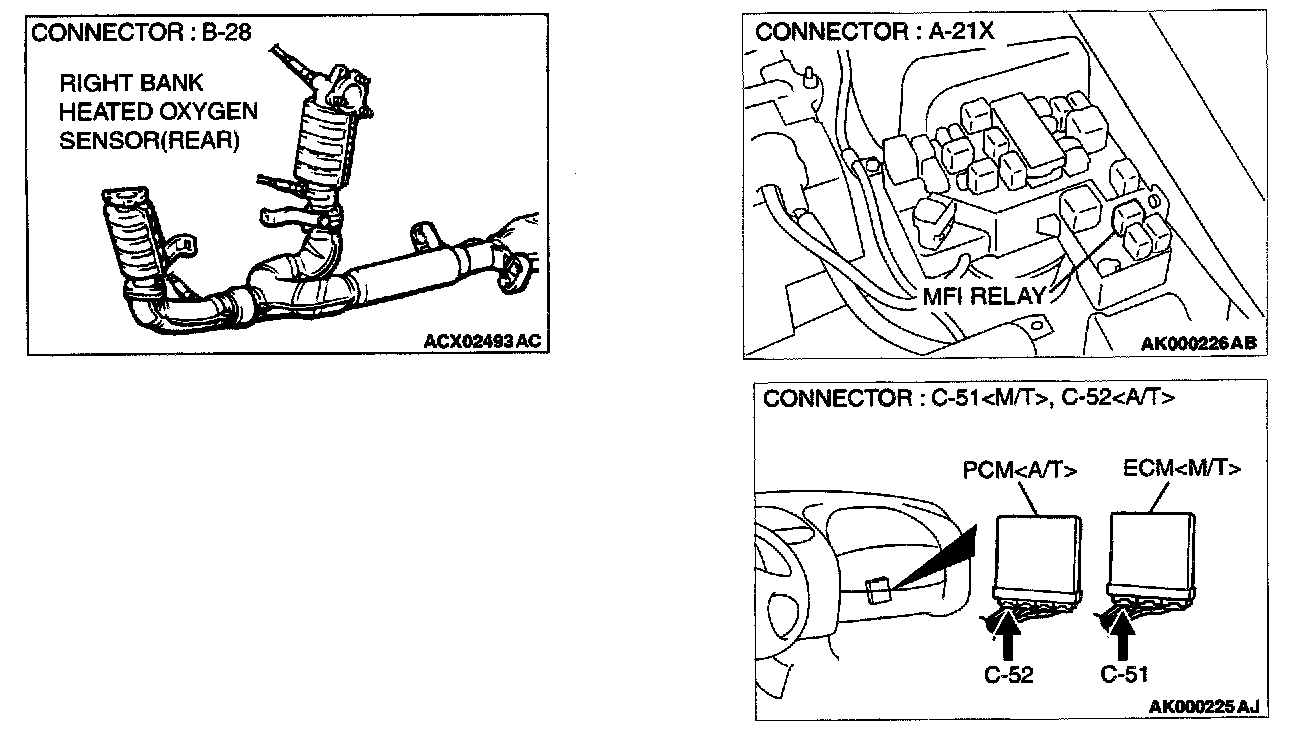 CONNECTOR : B-28

RIGHT BANK HEATED OXYGEN SENSOR(REAR)

ACX02493 AC

CONNECTOR : A-21X

MFI RELAY

AK000226 AB

CONNECTOR : C-51<M/T>, C-52<A/T>

PCM<A/T>

ECM<M/T>

C-52

C-51

AK000225 AJ