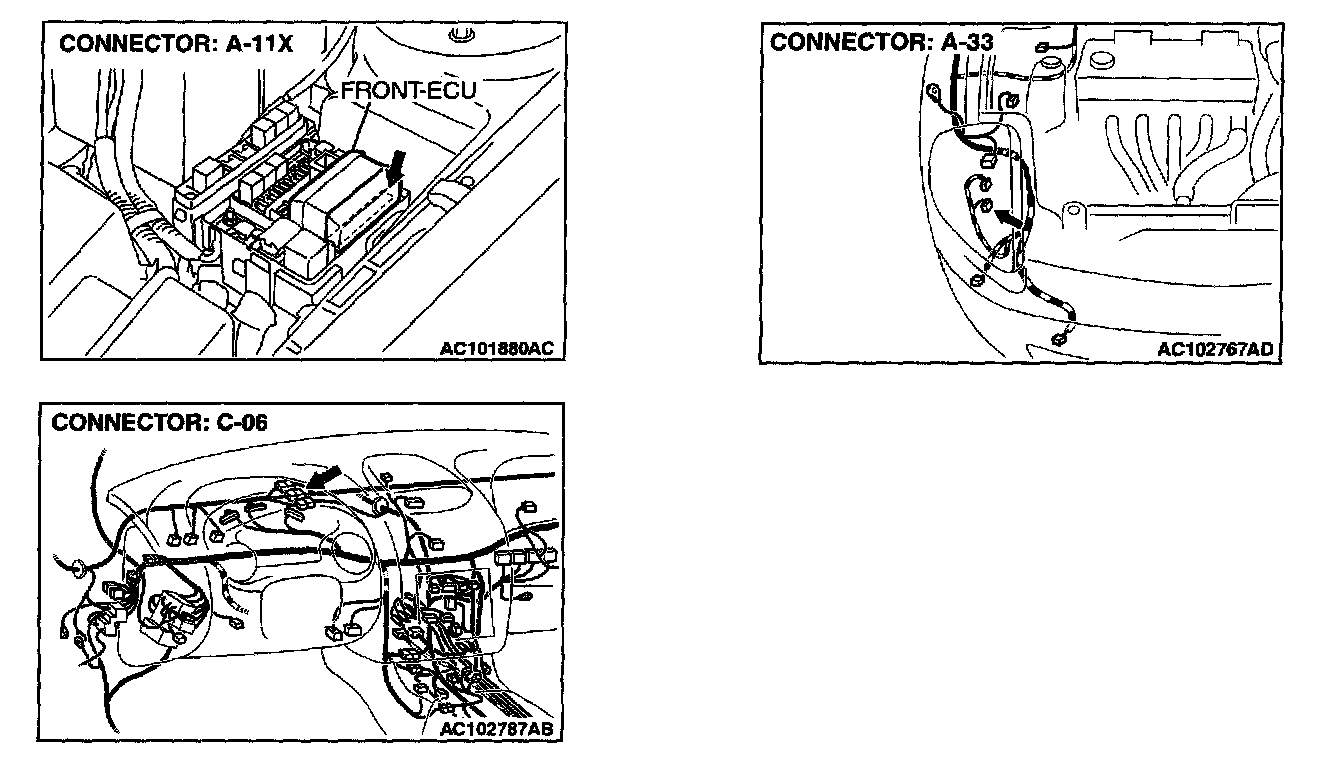 CONNECTOR: A-11X

FRONT-ECU

AC101880AC

CONNECTOR: A-33

AC102767AD

CONNECTOR: C-06

AC102787AB