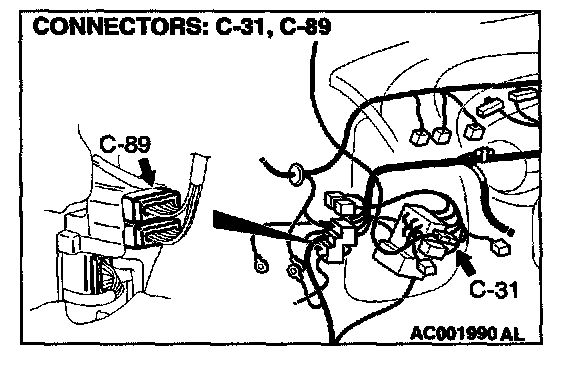 CONNECTORS: C-31, C-89

C-89

C-31

AC001990 AL