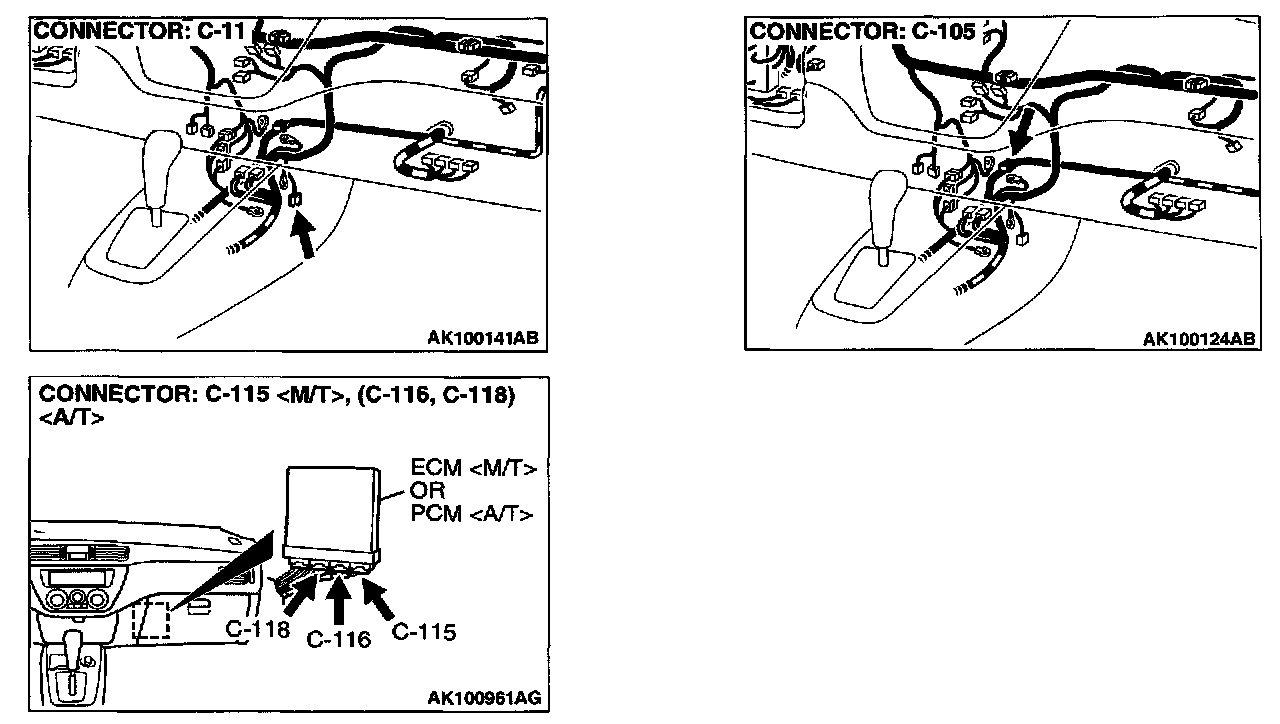 CONNECTOR: C-11

AK100141AB

CONNECTOR: C-105

AK100124AB

CONNECTOR: C-115 <M/T>, (C-116, C-118) <A/T>

ECM <M/T>
OR
PCM <A/T>

C-118
C-116
C-115

AK100961AG