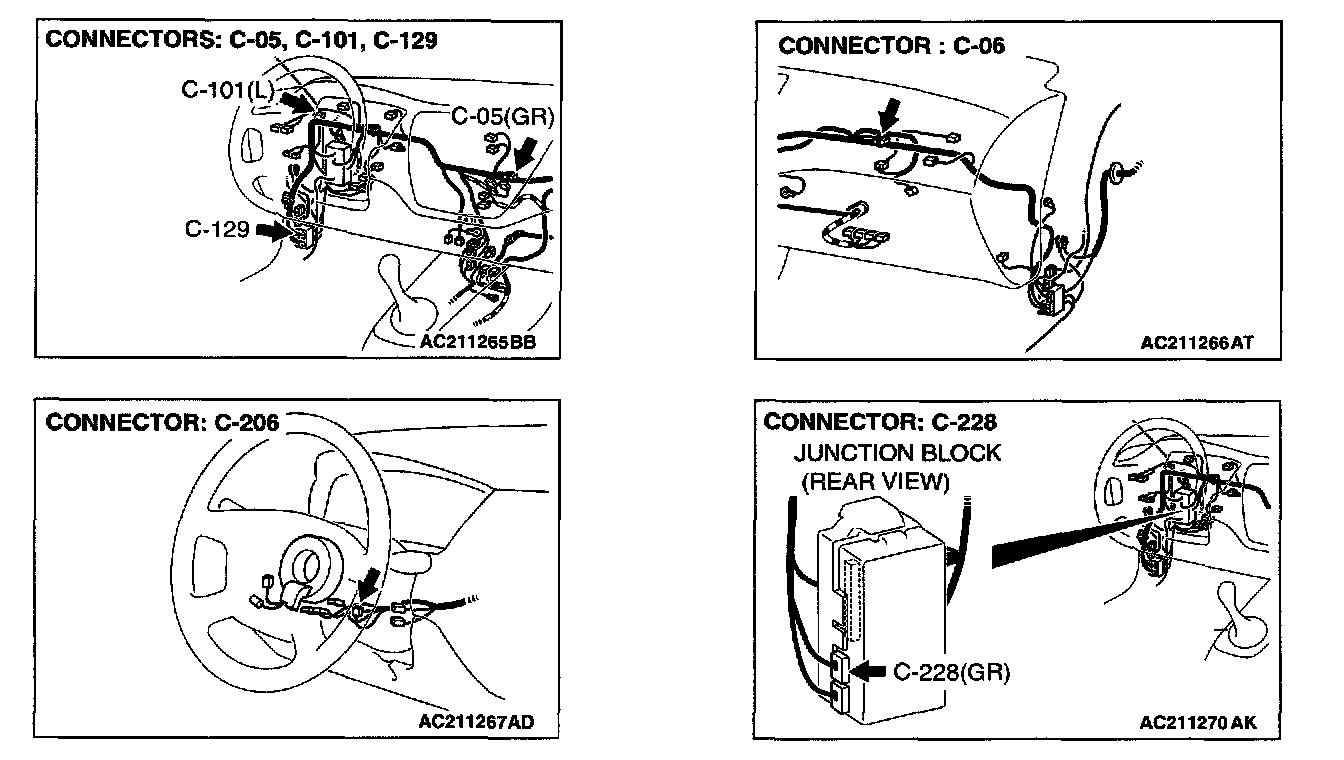 CONNECTORS: C-05, C-101, C-129

C-101(L)

C-05(GR)

C-129

AC211265BB

CONNECTOR : C-06

AC211266AT

CONNECTOR: C-206

AC211267AD

CONNECTOR: C-228

JUNCTION BLOCK (REAR VIEW)

C-228(GR)

AC211270AK