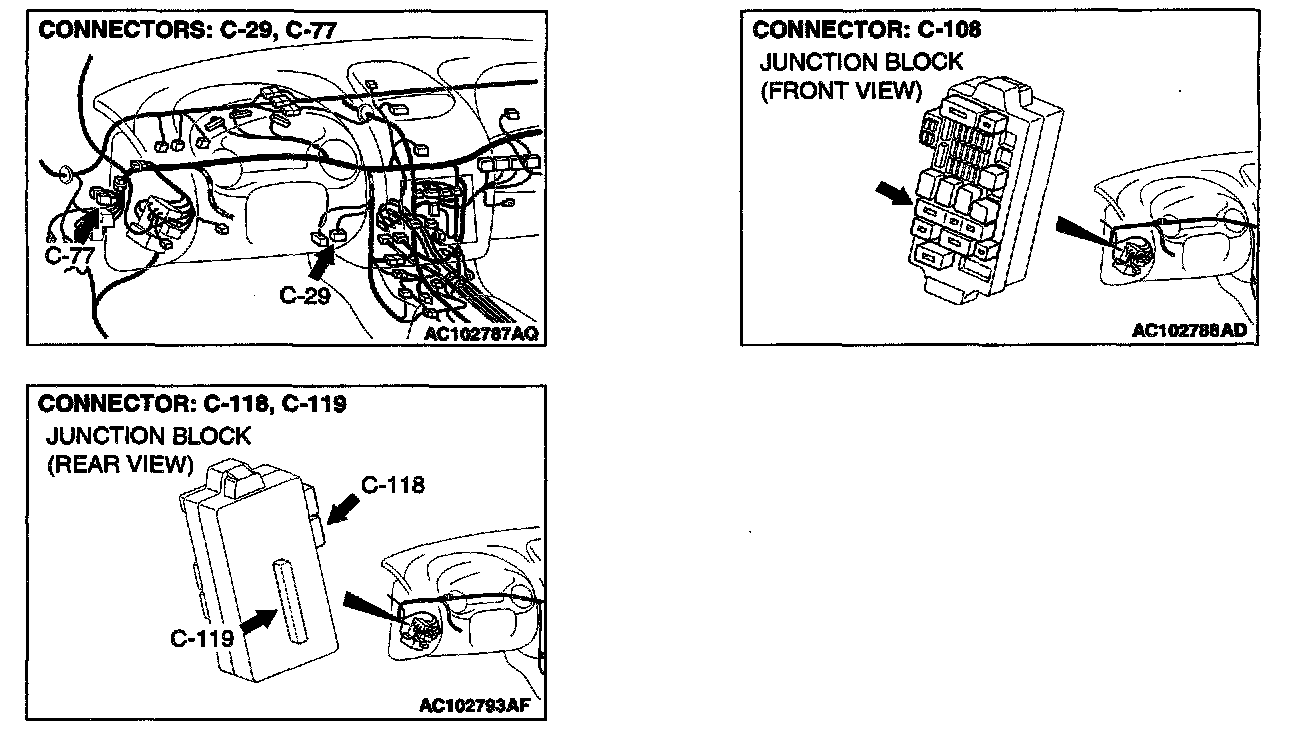 CONNECTORS: C-29, C-77

C-77

C-29

AC102787AQ

CONNECTOR: C-108

JUNCTION BLOCK (FRONT VIEW)

AC102788AD

CONNECTOR: C-118, C-119

JUNCTION BLOCK (REAR VIEW)

C-118

C-119

AC102793AF