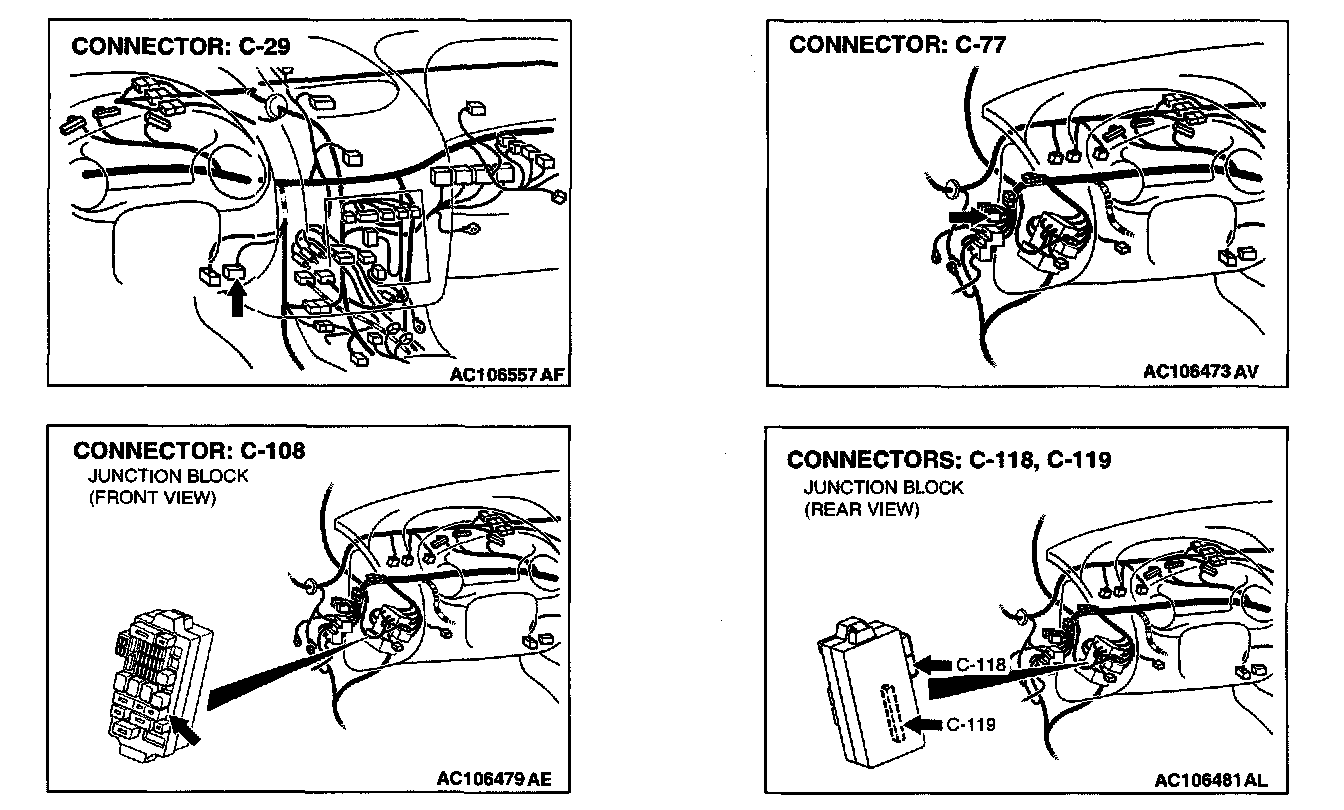 CONNECTOR: C-29

AC106557 AF

CONNECTOR: C-77

AC106473 AV

CONNECTOR: C-108
JUNCTION BLOCK
(FRONT VIEW)

AC106479 AE

CONNECTORS: C-118, C-119
JUNCTION BLOCK
(REAR VIEW)

C-118

C-119

AC106481 AL