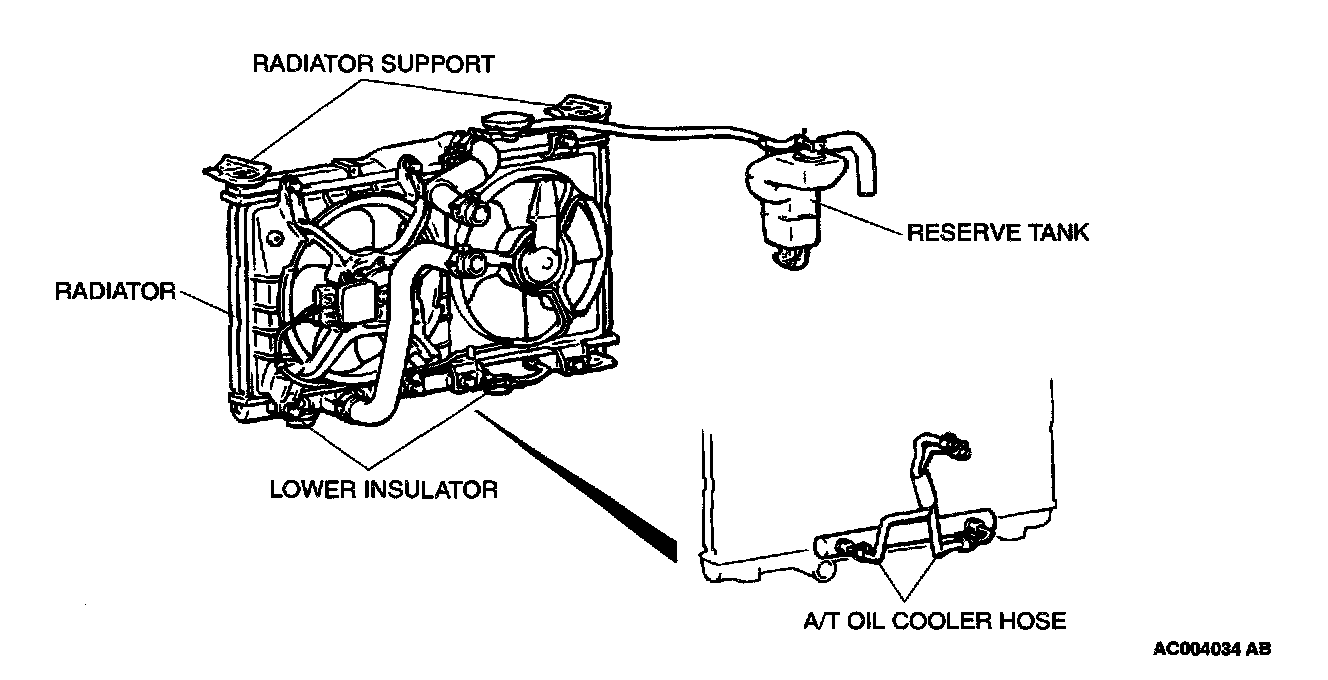 RADIATOR SUPPORT

RESERVE TANK

RADIATOR

LOWER INSULATOR

A/T OIL COOLER HOSE

AC004034 AB