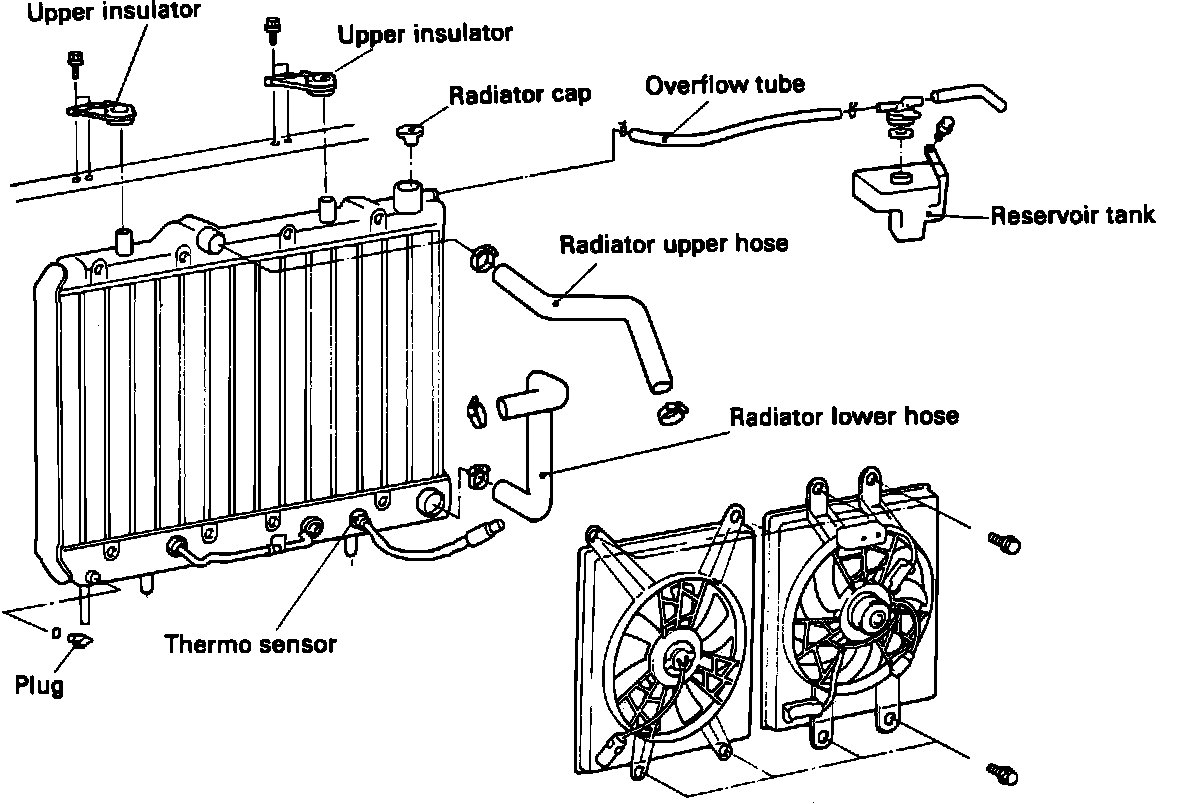 Upper insulator
Upper insulator
Radiator cap
Overflow tube
Reservoir tank
Radiator upper hose
Radiator lower hose
Thermo sensor
Plug