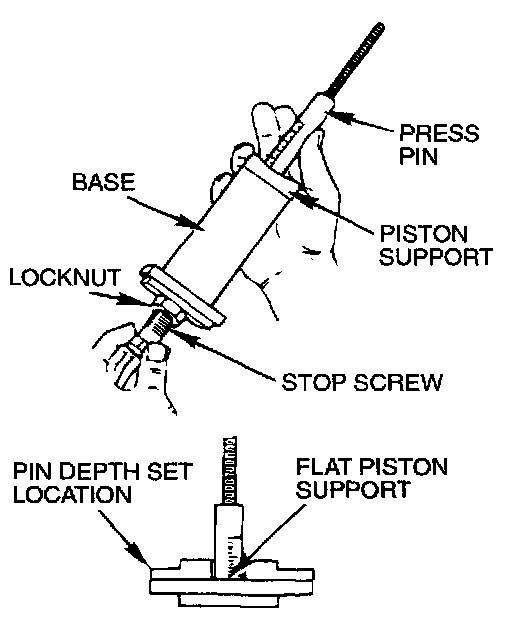 PRESS PIN

BASE

PISTON SUPPORT

LOCKNUT

STOP SCREW

PIN DEPTH SET LOCATION

FLAT PISTON SUPPORT