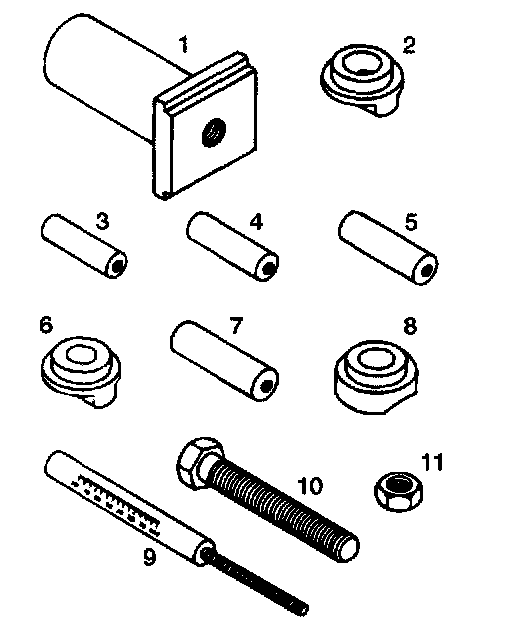 1
2
3
4
5
6
7
8
9
10
11