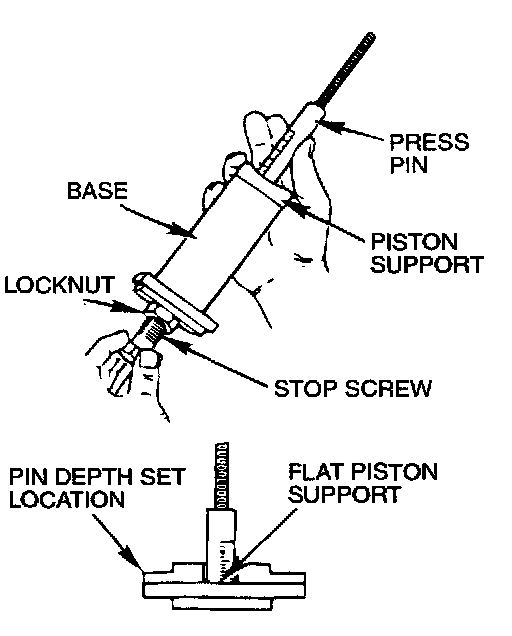 PRESS PIN

BASE

PISTON SUPPORT

LOCKNUT

STOP SCREW

PIN DEPTH SET LOCATION

FLAT PISTON SUPPORT